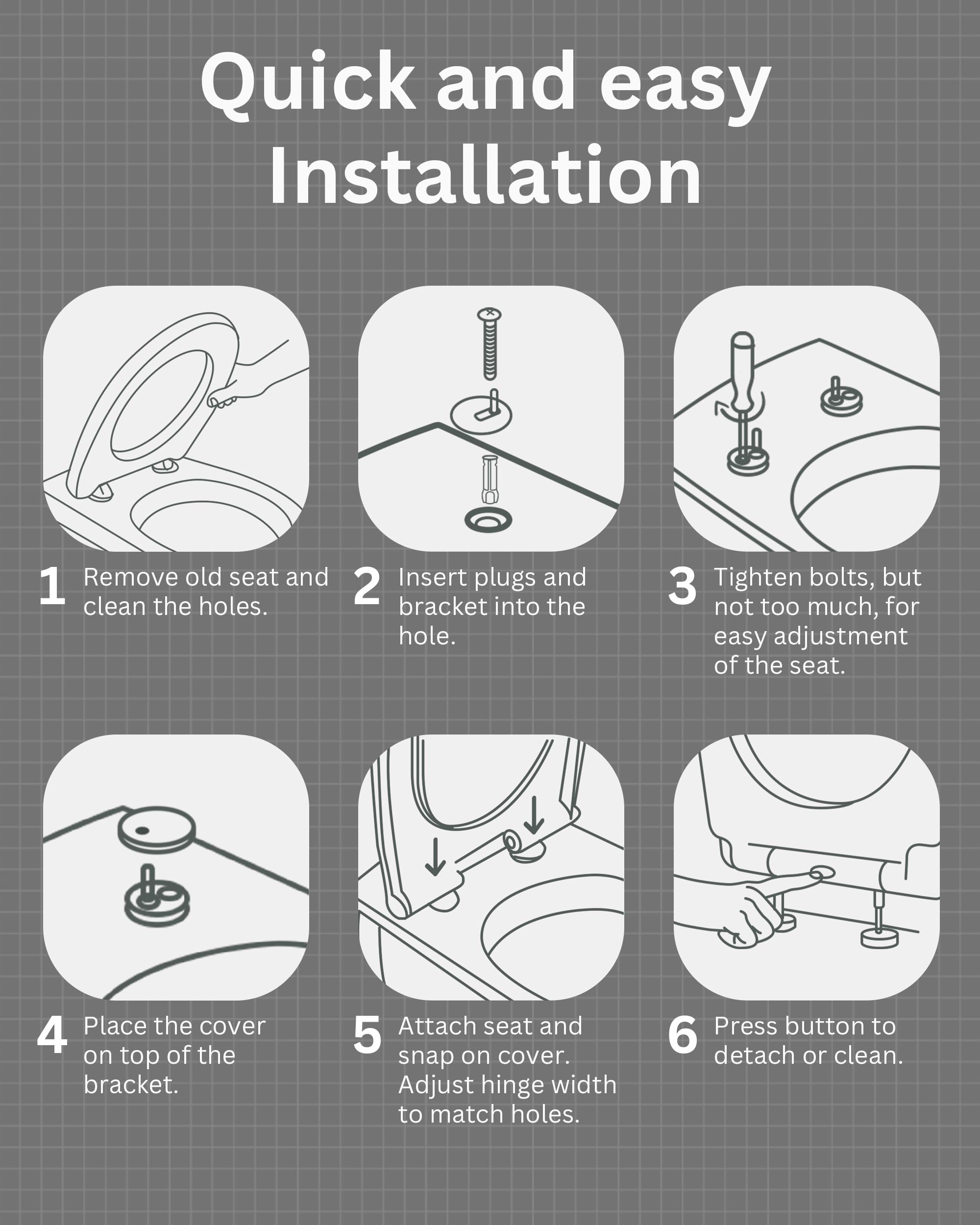 Quick and easy Installation

1 Remove old seat and clean the holes.

2 Insert plugs and bracket into the hole.

3 Tighten bolts, but not too much, for easy adjustment of the seat.

4 Place the cover on top of the bracket.

5 Attach seat and snap on cover. Adjust hinge width to match holes.

6 Press button to detach or clean.