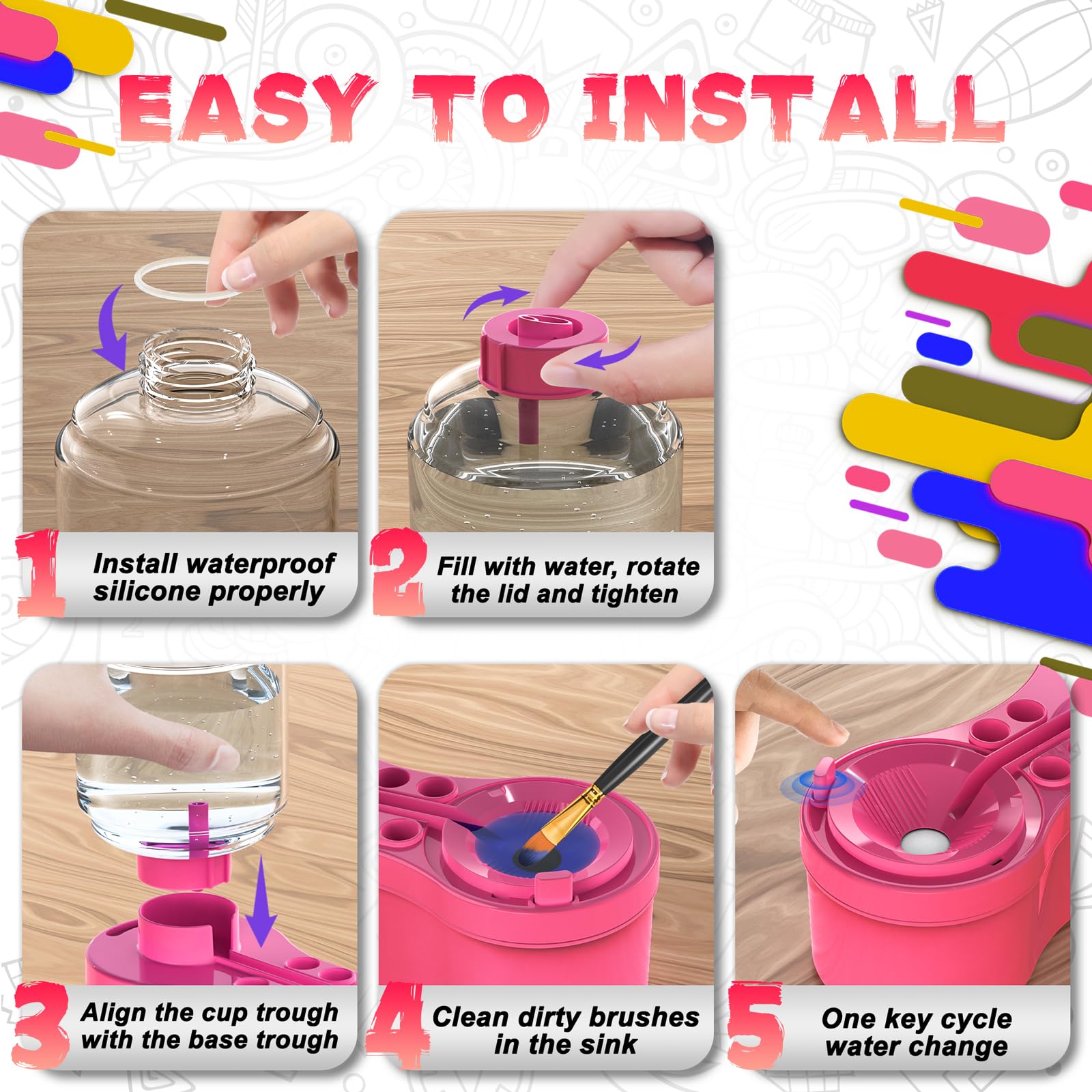 EASY TO INSTALL

1 Install waterproof silicone properly

2 Fill with water, rotate the lid and tighten

3 Align the cup trough with the base trough

4 Clean dirty brushes in the sink

5 One key cycle water change