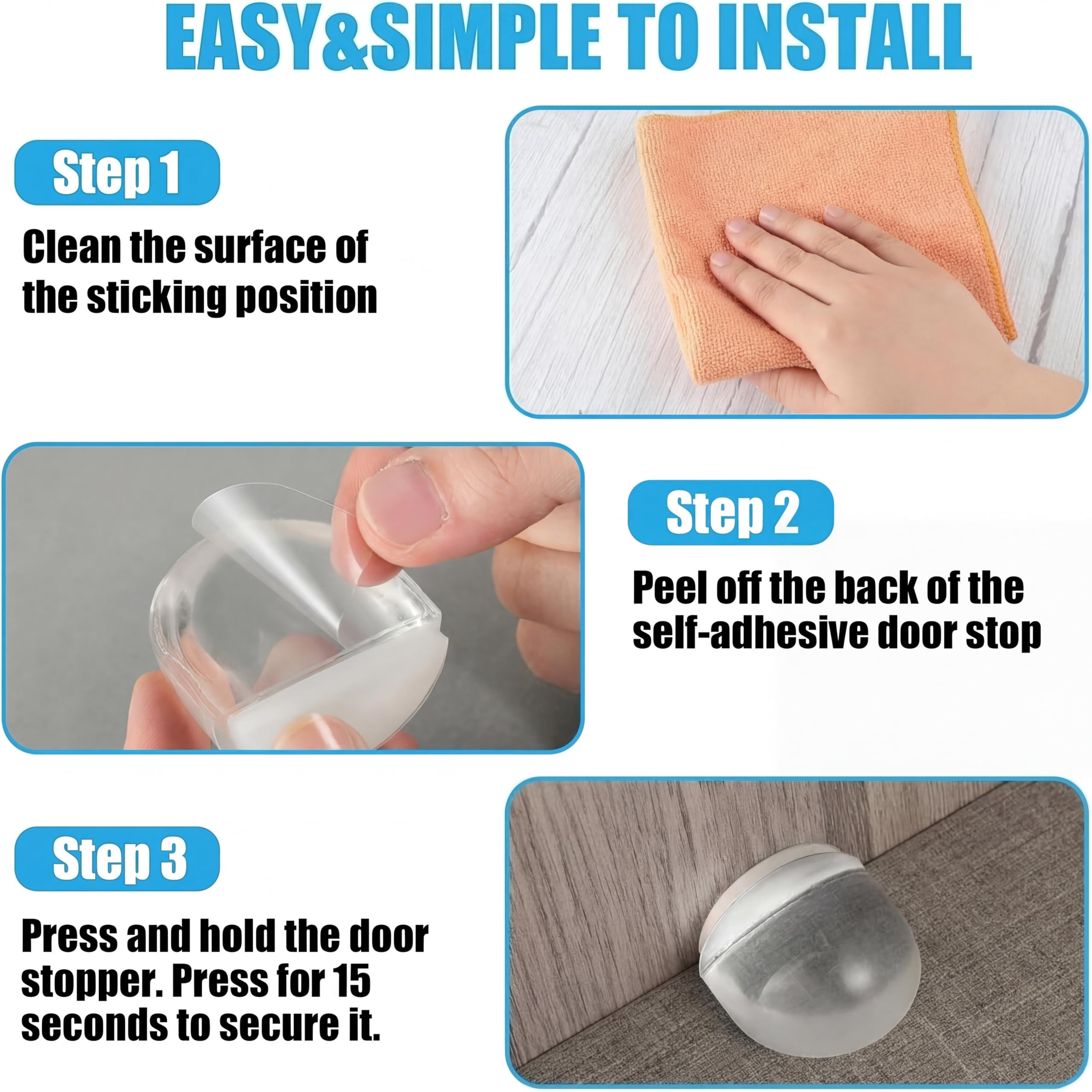 EASY&SIMPLE TO INSTALL

Step 1

Clean the surface of the sticking position

Step 2

Peel off the back of the self-adhesive door stop

Step 3

Press and hold the door stopper. Press for 15 seconds to secure it.