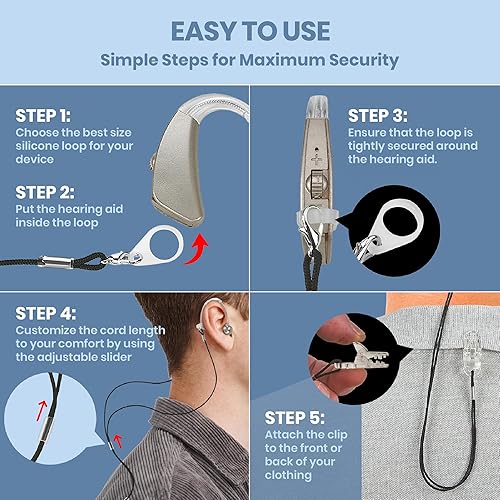 EASY TO USE
Simple Steps for Maximum Security

STEP 1:
Choose the best size silicone loop for your device

STEP 2:
Put the hearing aid inside the loop

STEP 3:
Ensure that the loop is tightly secured around the hearing aid.

STEP 4:
Customize the cord length to your comfort by using the adjustable slider

STEP 5:
Attach the clip to the front or back of your clothing