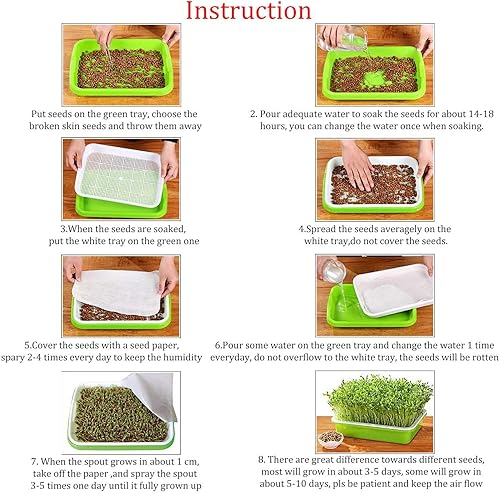 Instruction

Put seeds on the green tray, choose the broken skin seeds and throw them away

2. Pour adequate water to soak the seeds for about 14-18 hours, you can change the water once when soaking.

3.When the seeds are soaked, put the white tray on the green one

4.Spread the seeds averagely on the white tray,do not cover the seeds.

5.Cover the seeds with a seed paper, spary 2-4 times every day to keep the humidity

6.Pour some water on the green tray and change the water 1 time everyday, do not overflow to the white tray, the seeds will be rotten

7. When the spout grows in about 1 cm, take off the paper ,and spray the spout 3-5 times one day until it fully grown up

8. There are great difference towards different seeds, most will grow in about 3-5 days, some will grow in about 5-10 days, pls be patient and keep the air flow