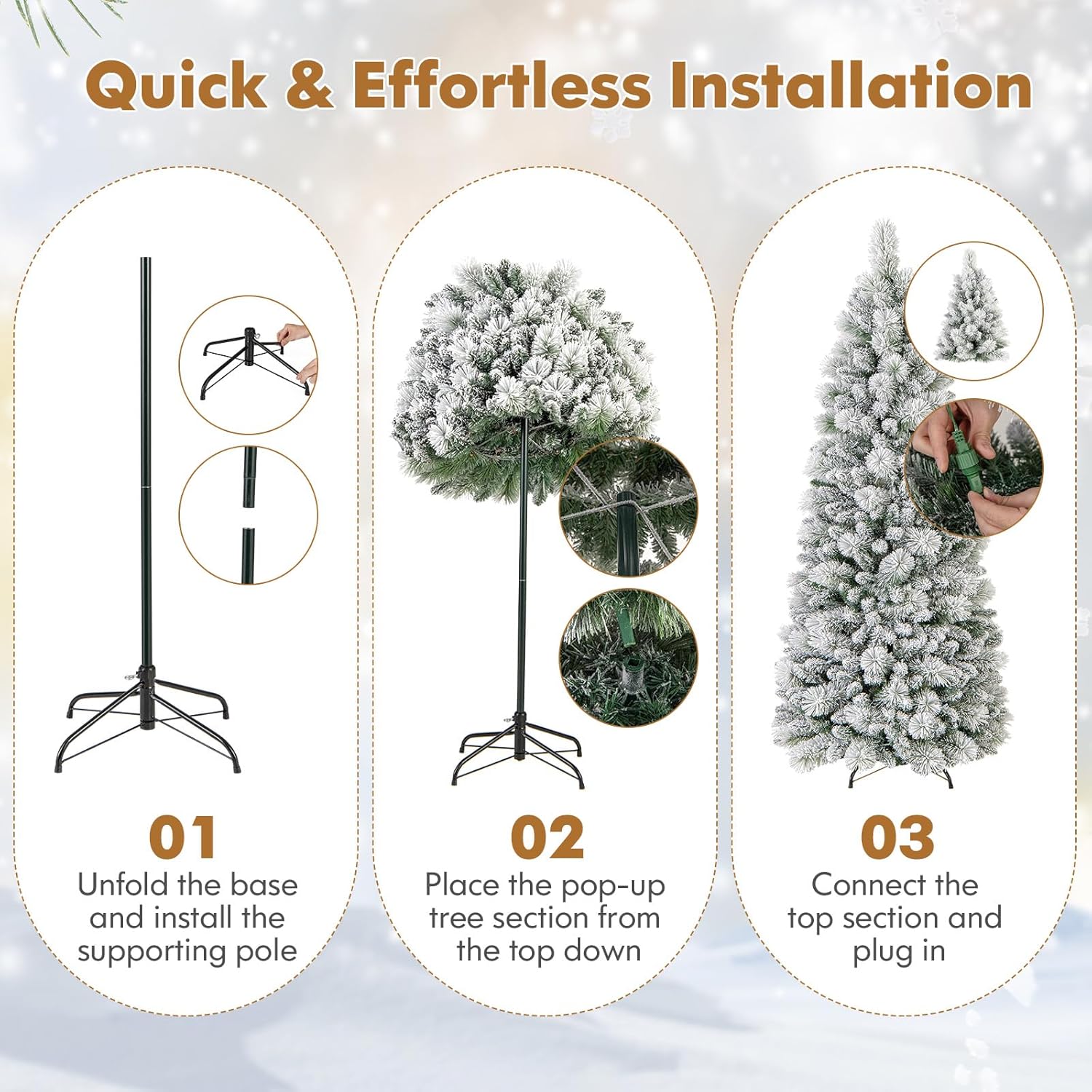 Quick & Effortless Installation

01
Unfold the base and install the supporting pole

02
Place the pop-up tree section from the top down

03
Connect the top section and plug in