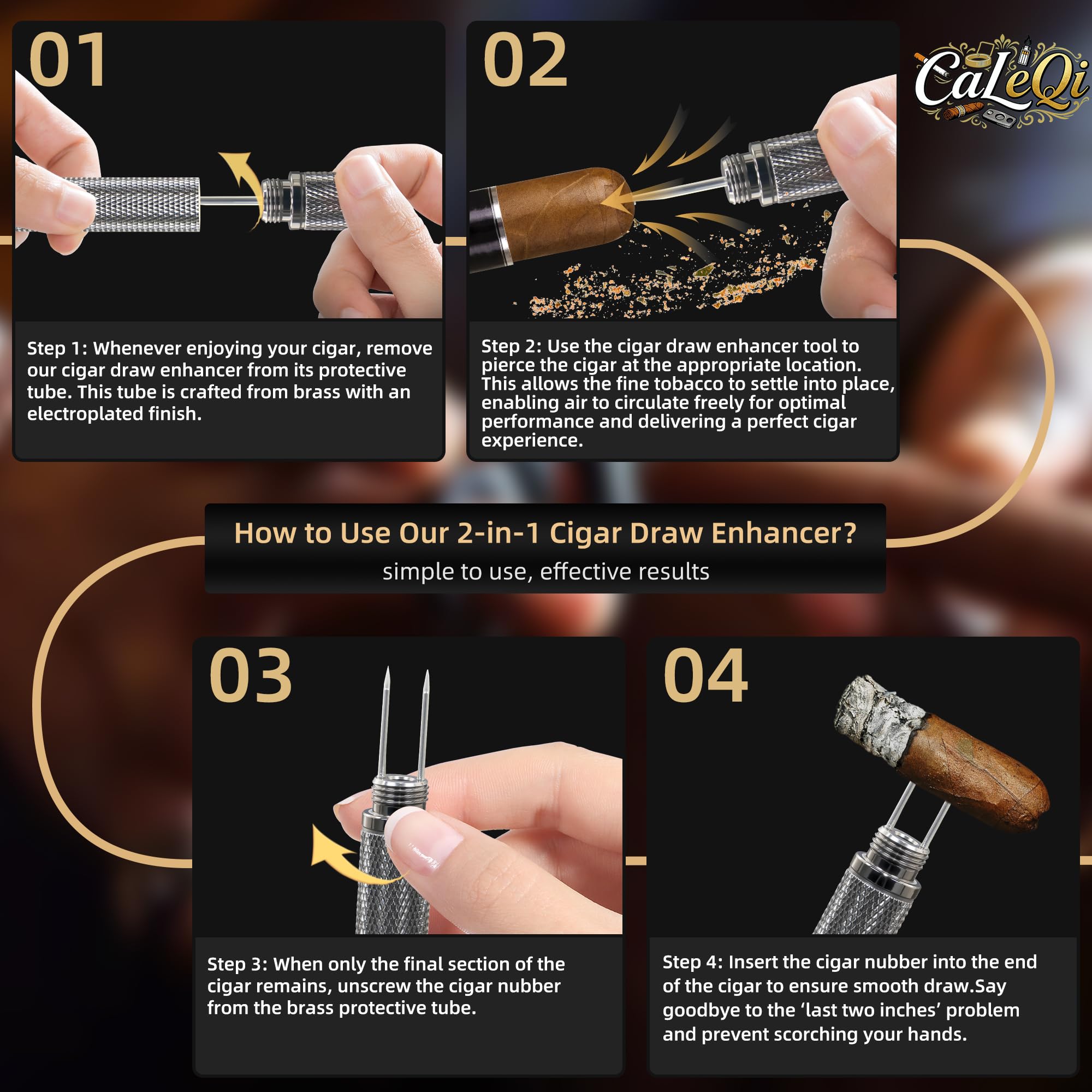 01

Step 1: Whenever enjoying your cigar, remove our cigar draw enhancer from its protective tube. This tube is crafted from brass with an electroplated finish.

02

Step 2: Use the cigar draw enhancer tool to pierce the cigar at the appropriate location. This allows the fine tobacco to settle into place, enabling air to circulate freely for optimal performance and delivering a perfect cigar experience.

CaLeQi

How to Use Our 2-in-1 Cigar Draw Enhancer?
simple to use, effective results

03

Step 3: When only the final section of the cigar remains, unscrew the cigar nubber from the brass protective tube.

04

Step 4: Insert the cigar nubber into the end of the cigar to ensure smooth draw.Say goodbye to the ‘last two inches’ problem and prevent scorching your hands.