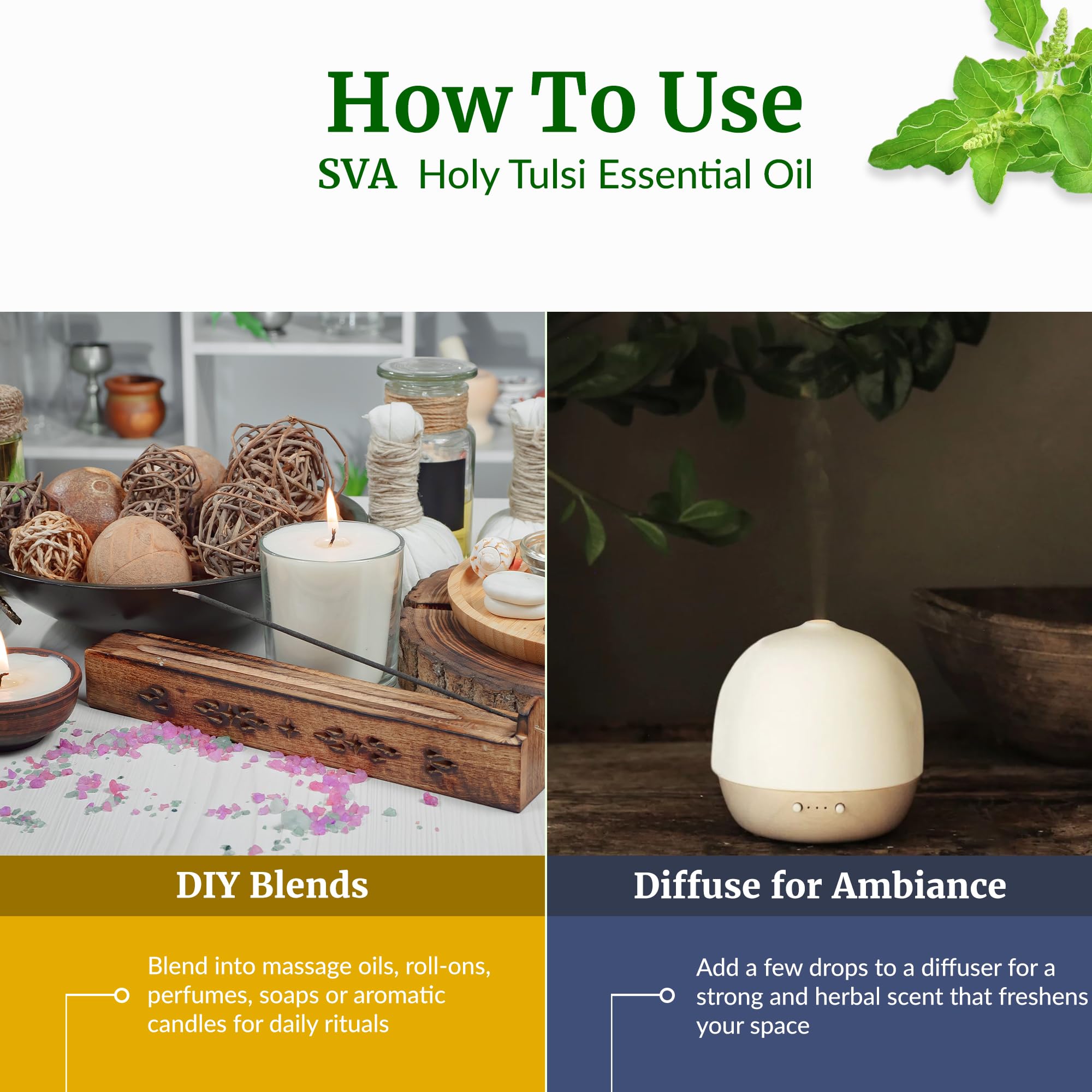 How To Use
SVA Holy Tulsi Essential Oil

DIY Blends

Blend into massage oils, roll-ons, perfumes, soaps or aromatic candles for daily rituals

Diffuse for Ambiance

Add a few drops to a diffuser for a strong and herbal scent that freshens your space