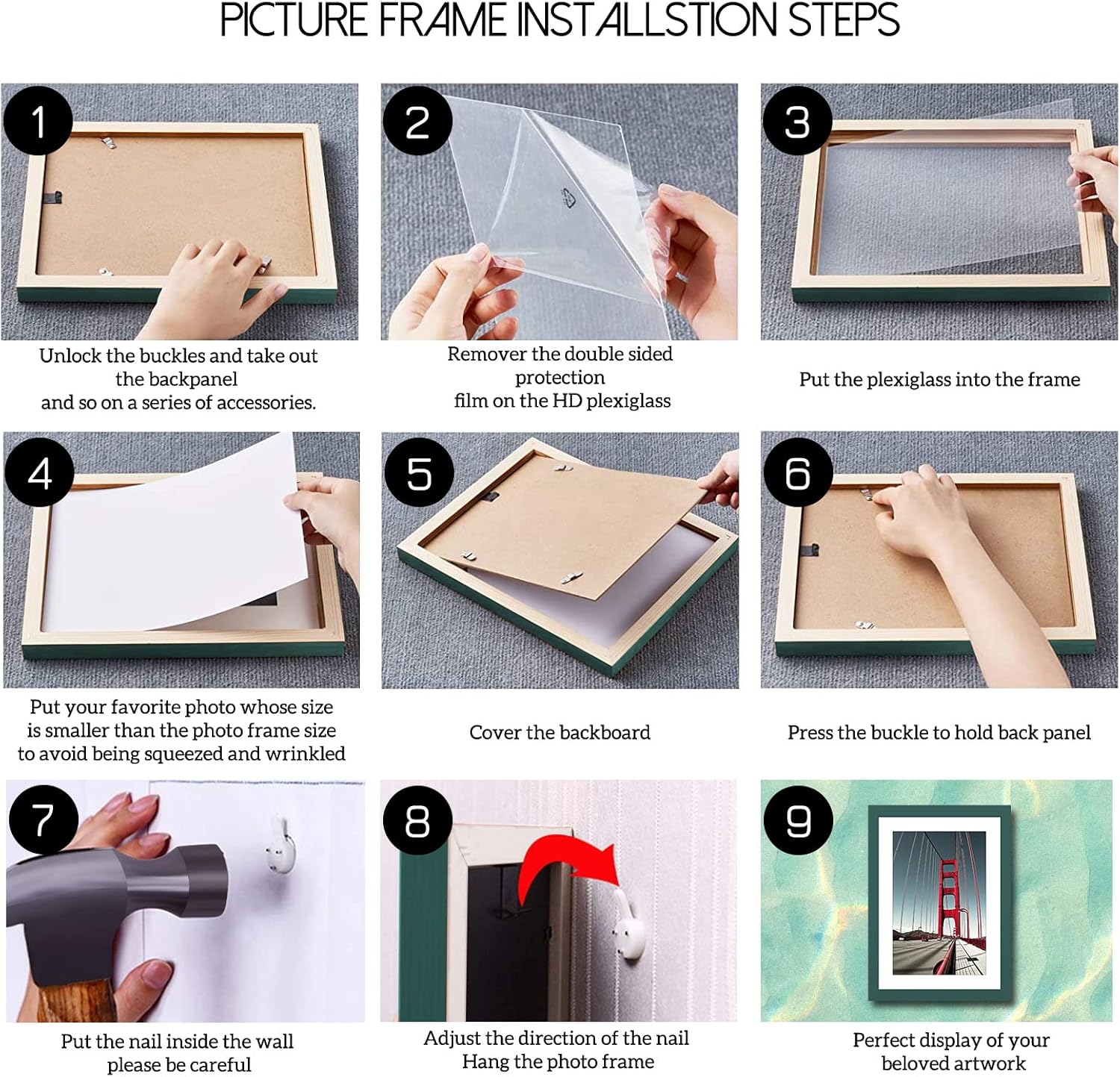 PICTURE FRAME INSTALLSTION STEPS

1

Unlock the buckles and take out the backpanel and so on a series of accessories.

2

Remover the double sided protection film on the HD plexiglass

3

Put the plexiglass into the frame

4

Put your favorite photo whose size is smaller than the photo frame size to avoid being squeezed and wrinkled

5

Cover the backboard

6

Press the buckle to hold back panel

7

Put the nail inside the wall please be careful

8

Adjust the direction of the nail Hang the photo frame

9

Perfect display of your beloved artwork