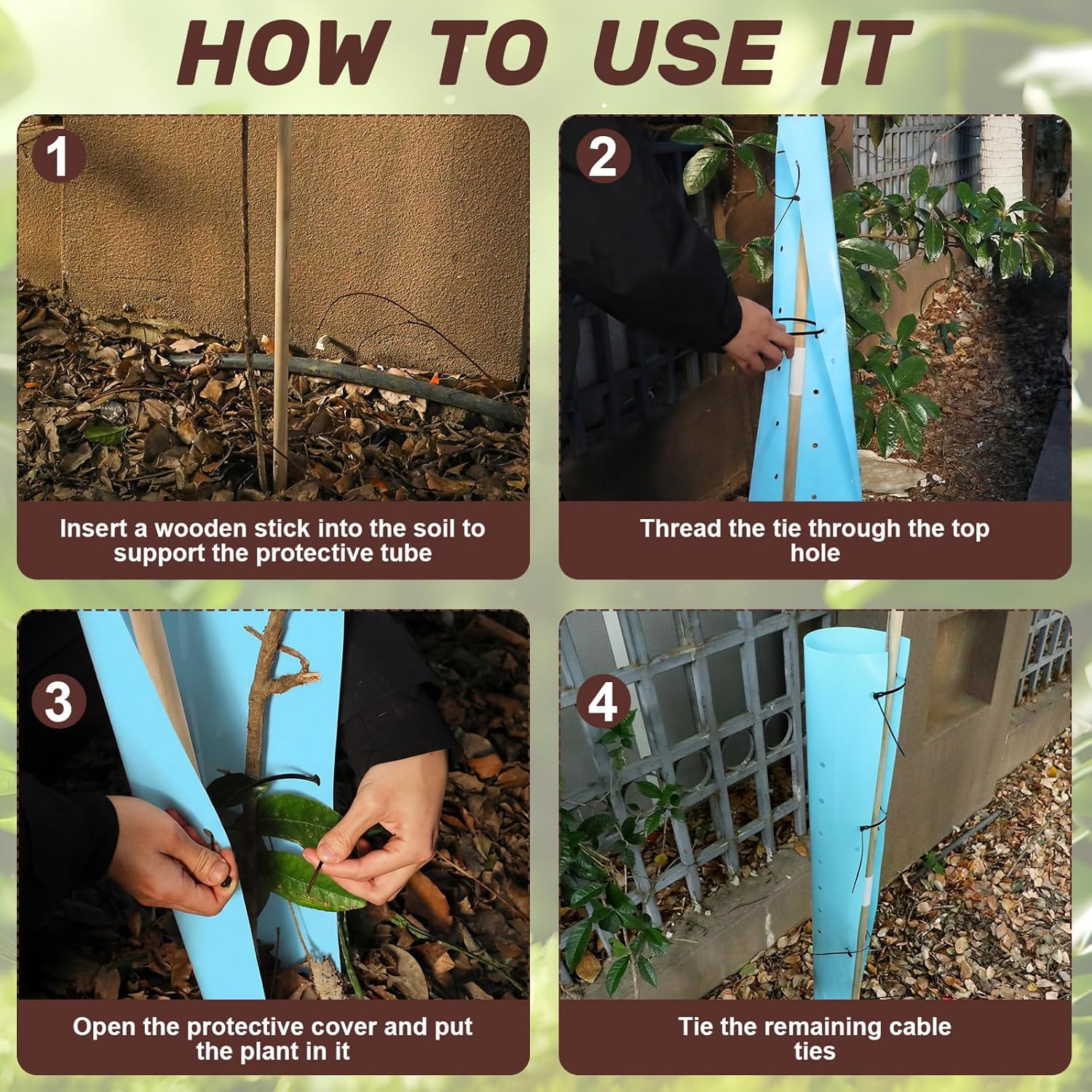 HOW TO USE IT

1

Insert a wooden stick into the soil to support the protective tube

2

Thread the tie through the top hole

3

Open the protective cover and put the plant in it

4

Tie the remaining cable ties