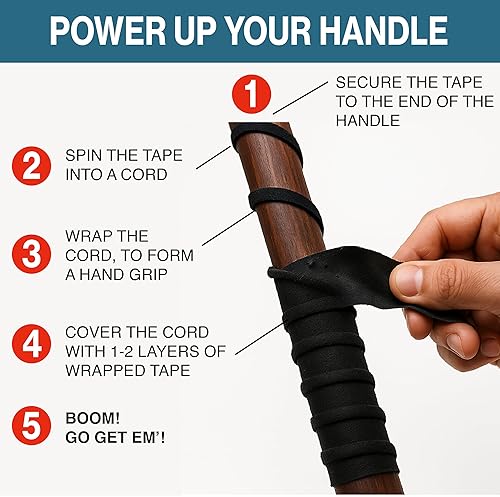 POWER UP YOUR HANDLE

1 SECURE THE TAPE TO THE END OF THE HANDLE

2 SPIN THE TAPE INTO A CORD

3 WRAP THE CORD, TO FORM A HAND GRIP

4 COVER THE CORD WITH 1-2 LAYERS OF WRAPPED TAPE

5 BOOM! GO GET EM'!