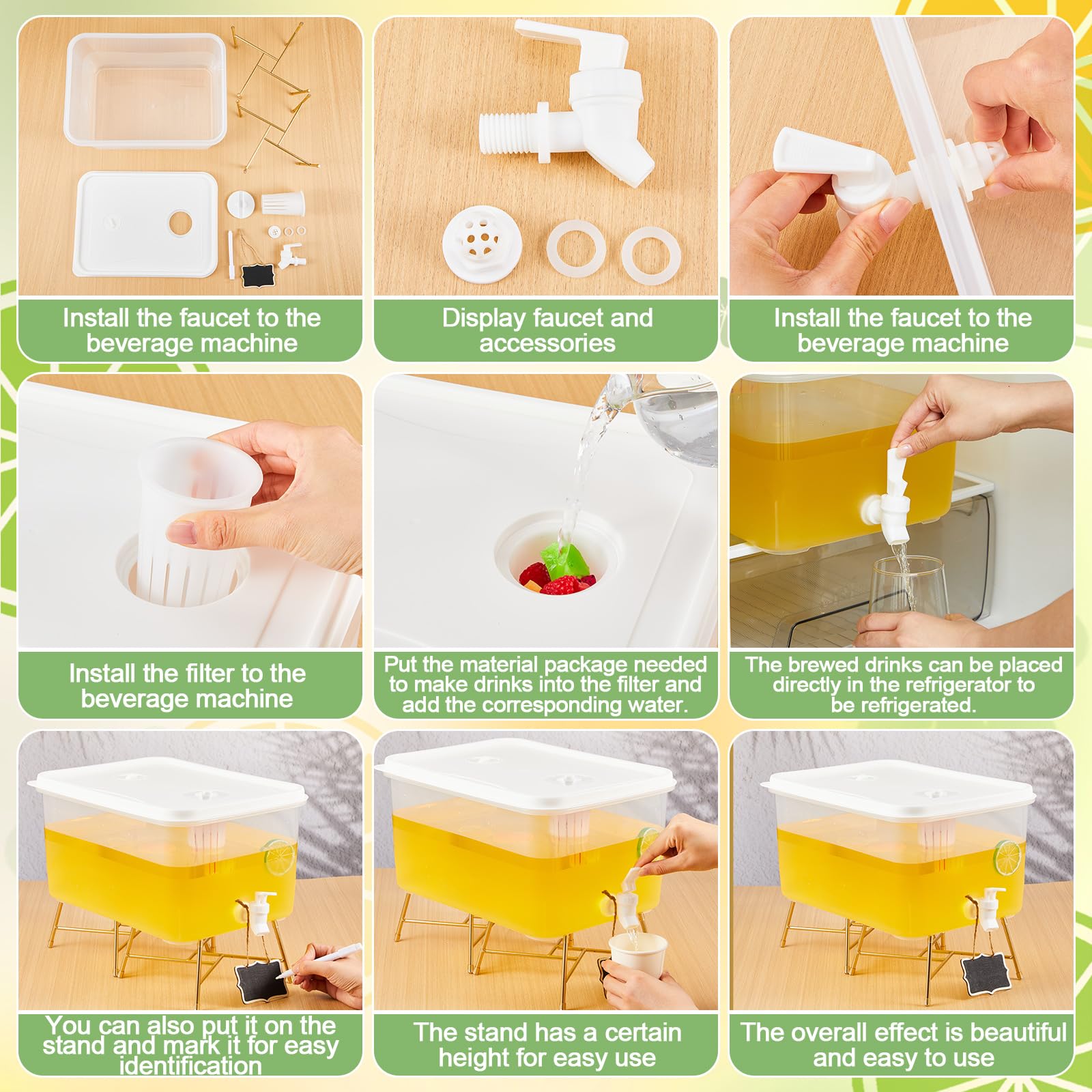 Install the faucet to the beverage machine

Display faucet and accessories

Install the faucet to the beverage machine

Install the filter to the beverage machine

Put the material package needed to make drinks into the filter and add the corresponding water.

The brewed drinks can be placed directly in the refrigerator to be refrigerated.

You can also put it on the stand and mark it for easy identification

The stand has a certain height for easy use

The overall effect is beautiful and easy to use