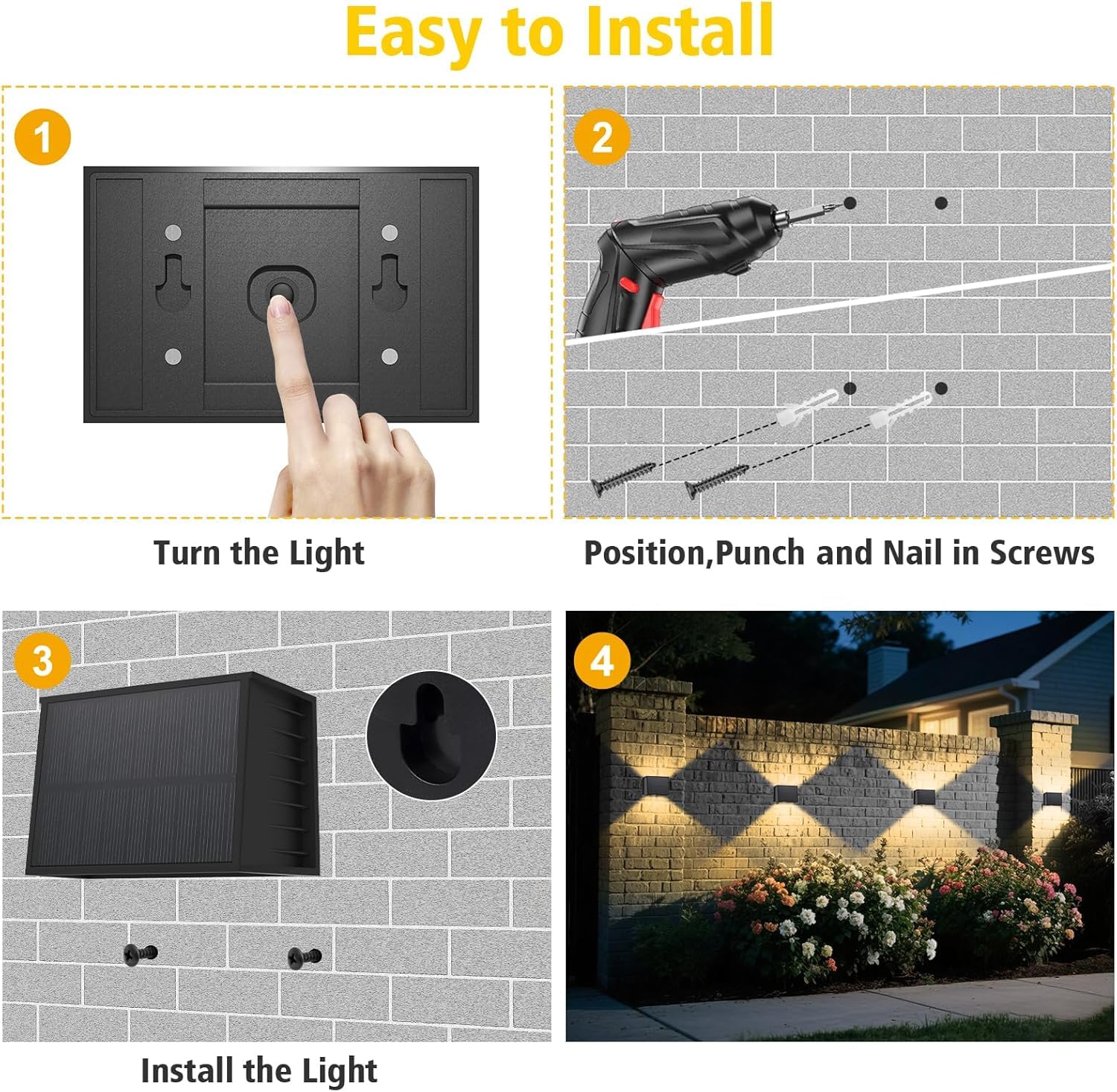 Easy to Install

1

Turn the Light

2

Position,Punch and Nail in Screws

3

Install the Light

4