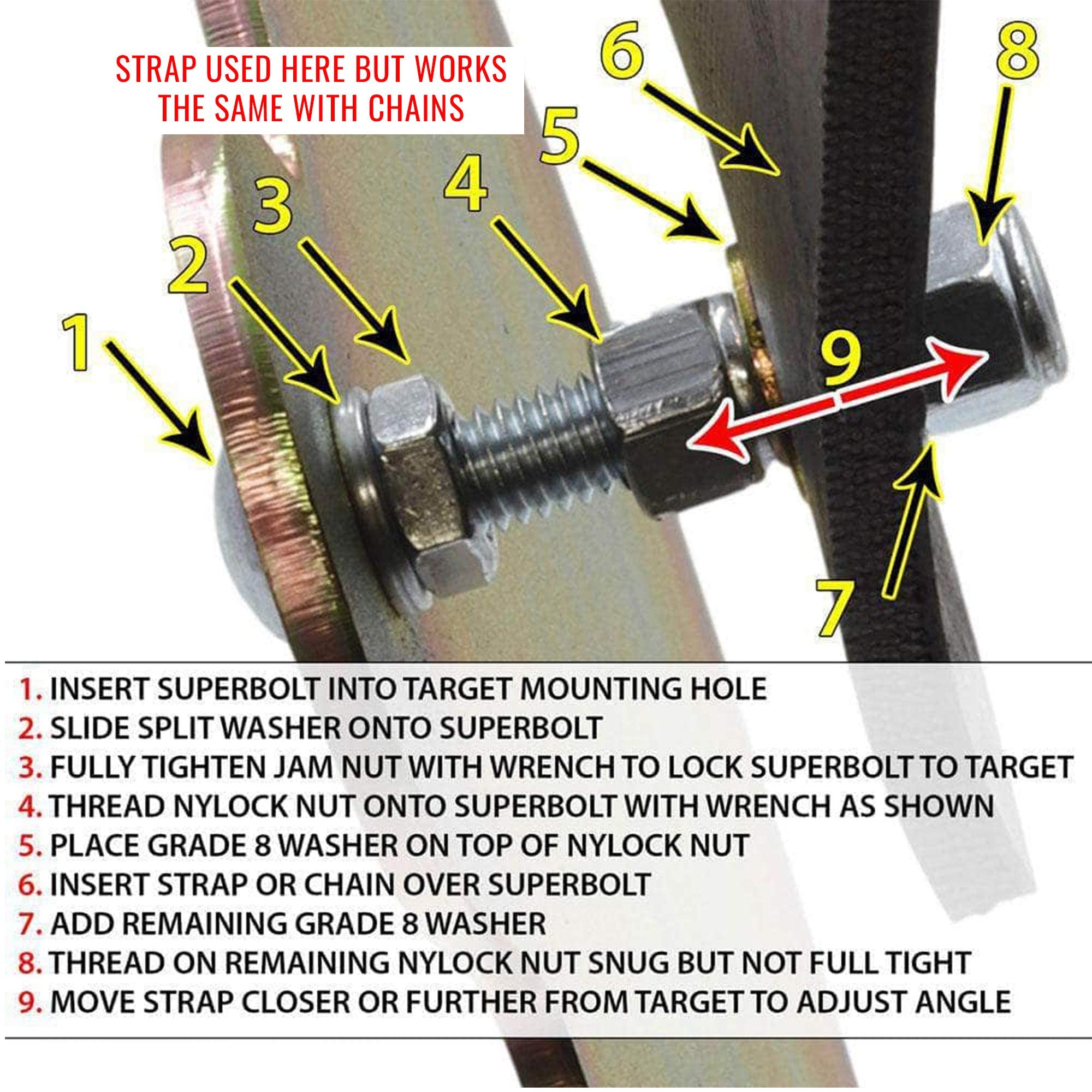 STRAP USED HERE BUT WORKS THE SAME WITH CHAINS

6

8

5

4

3

2

1

9

7

1. INSERT SUPERBOLT INTO TARGET MOUNTING HOLE
2. SLIDE SPLIT WASHER ONTO SUPERBOLT
3. FULLY TIGHTEN JAM NUT WITH WRENCH TO LOCK SUPERBOLT TO TARGET
4. THREAD NYLOCK NUT ONTO SUPERBOLT WITH WRENCH AS SHOWN
5. PLACE GRADE 8 WASHER ON TOP OF NYLOCK NUT
6. INSERT STRAP OR CHAIN OVER SUPERBOLT
7. ADD REMAINING GRADE 8 WASHER
8. THREAD ON REMAINING NYLOCK NUT SNUG BUT NOT FULL TIGHT
9. MOVE STRAP CLOSER OR FURTHER FROM TARGET TO ADJUST ANGLE