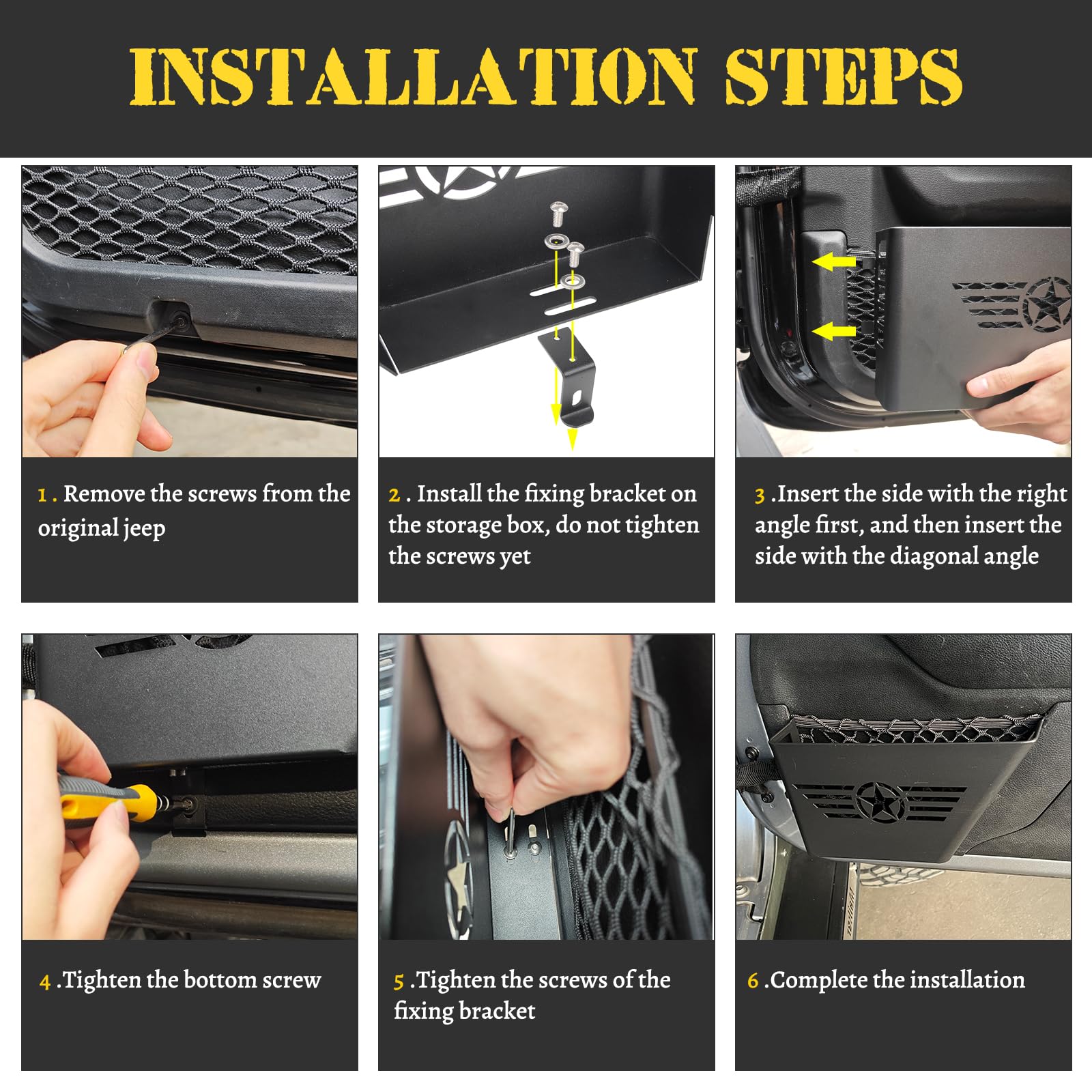 INSTALLATION STEPS

1 . Remove the screws from the original jeep

2 . Install the fixing bracket on the storage box, do not tighten the screws yet

3 .Insert the side with the right angle first, and then insert the side with the diagonal angle

4 .Tighten the bottom screw

5 .Tighten the screws of the fixing bracket

6 .Complete the installation