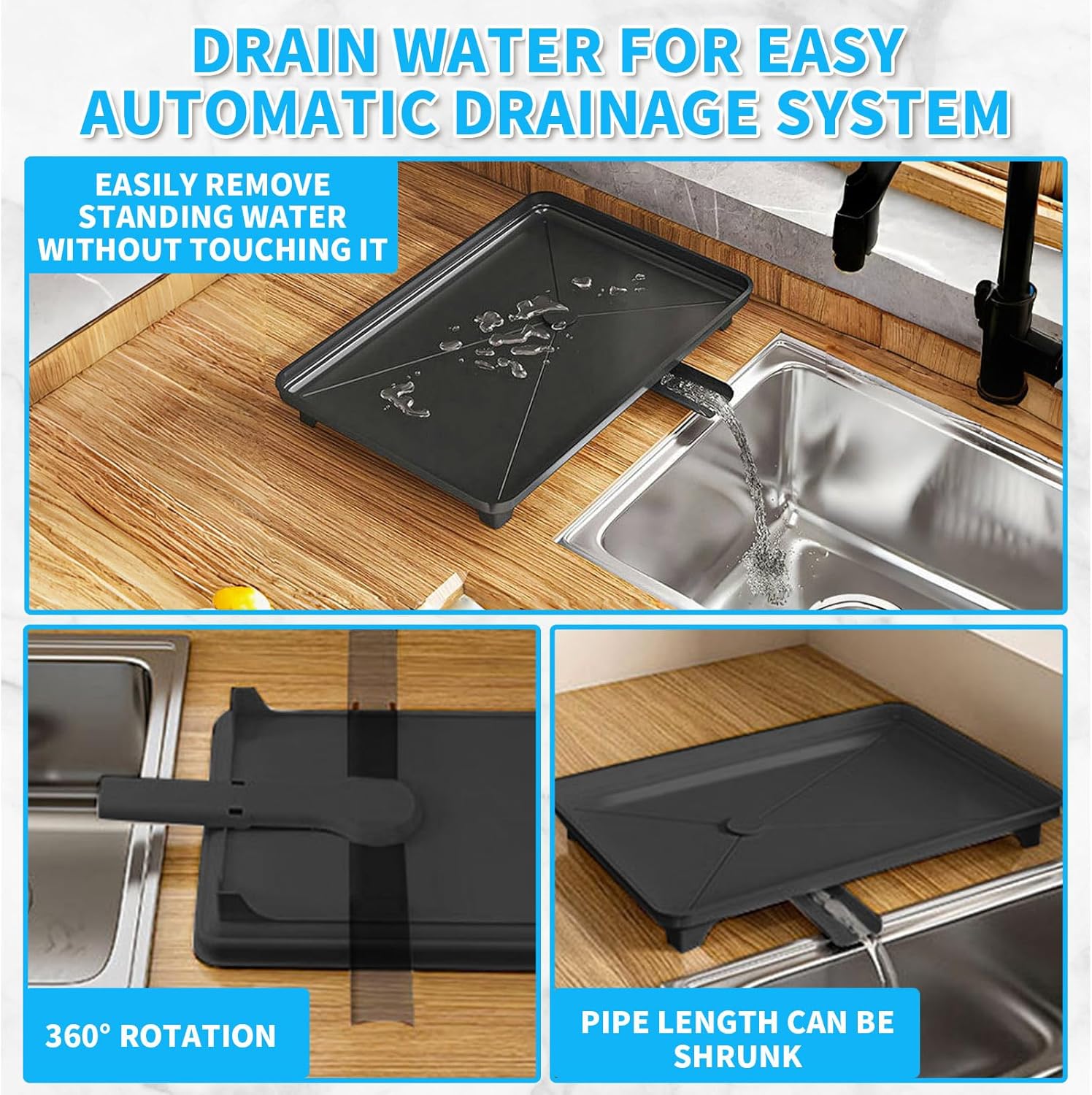 DRAIN WATER FOR EASY AUTOMATIC DRAINAGE SYSTEM

EASILY REMOVE STANDING WATER WITHOUT TOUCHING IT

360° ROTATION

PIPE LENGTH CAN BE SHRUNK