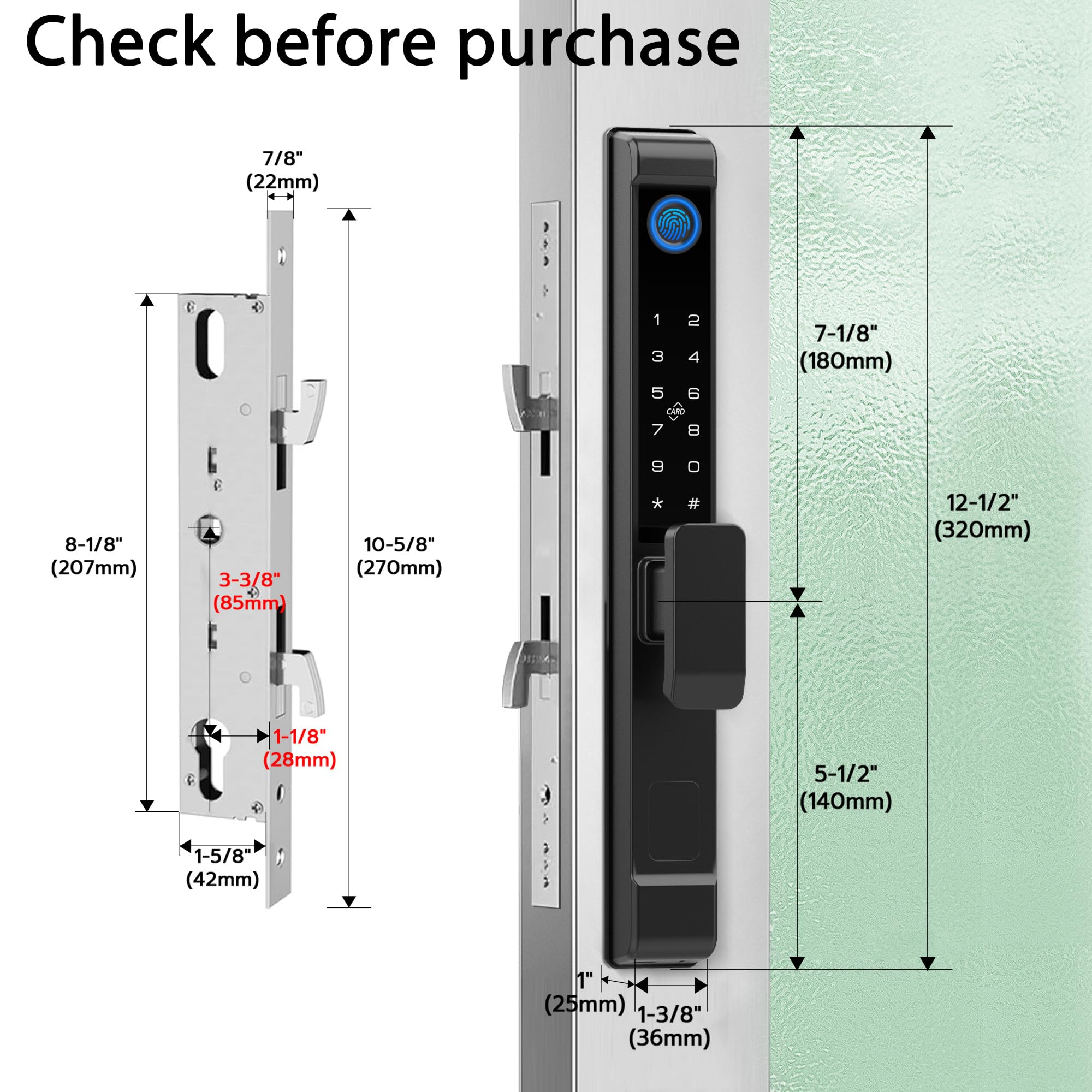 Check before purchase

7/8"
(22mm)

8-1/8"
(207mm)

3-3/8"
(85mm)

10-5/8"
(270mm)

1-1/8"
(28mm)

1-5/8"
(42mm)

1 2
3 4
5 6
CARD
7 8
9 0
* #

7-1/8"
(180mm)

12-1/2"
(320mm)

5-1/2"
(140mm)

1"
(25mm)

1-3/8"
(36mm)