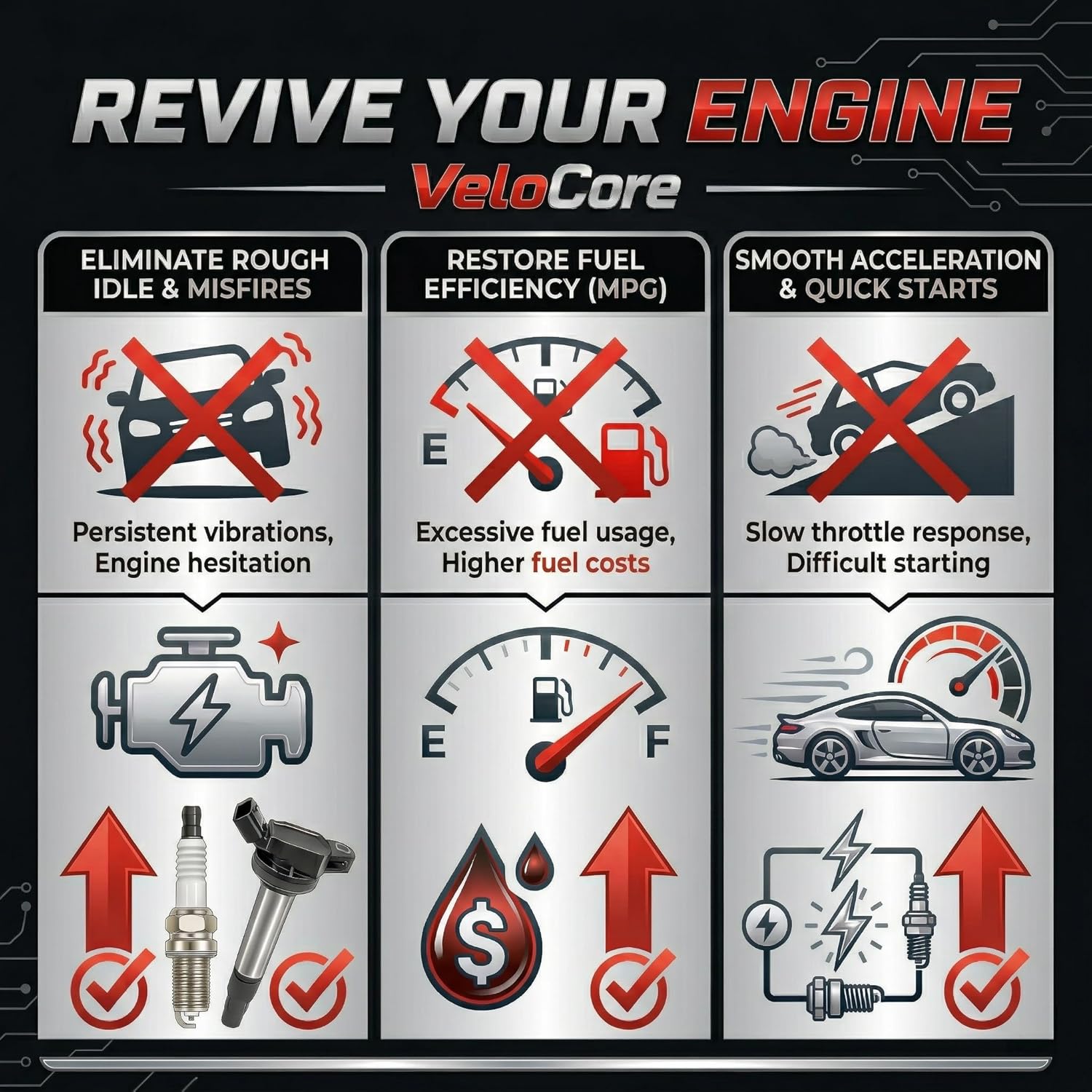 REVIVE YOUR ENGINE
VeloCore

ELIMINATE ROUGH IDLE & MISFIRES

Persistent vibrations, Engine hesitation

RESTORE FUEL EFFICIENCY (MPG)

E

Excessive fuel usage, Higher fuel costs

E F

$

SMOOTH ACCELERATION & QUICK STARTS

Slow throttle response, Difficult starting