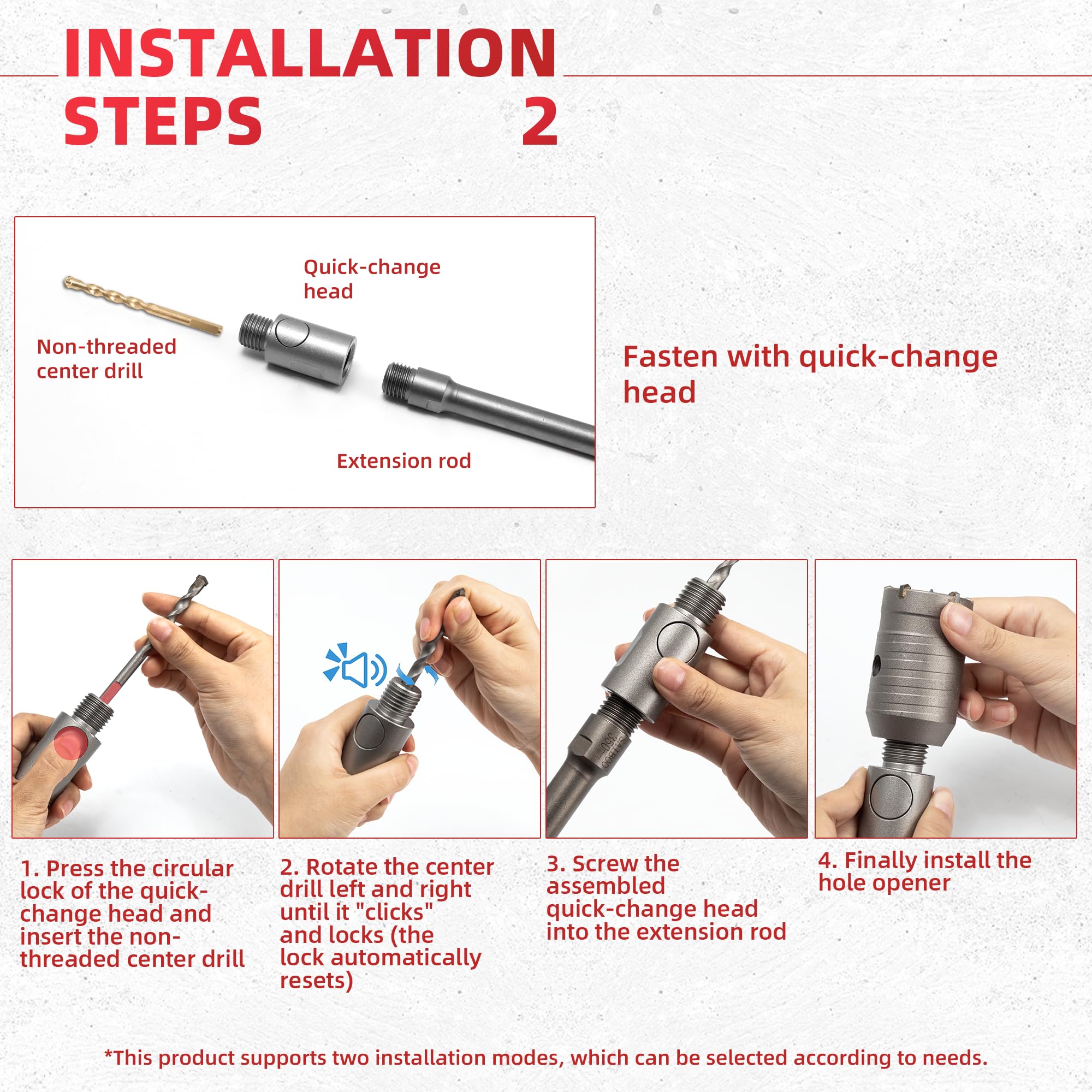 INSTALLATION STEPS 2

Quick-change head

Non-threaded center drill

Extension rod

Fasten with quick-change head

1. Press the circular lock of the quick-change head and insert the non-threaded center drill

2. Rotate the center drill left and right until it "clicks" and locks (the lock automatically resets)

3. Screw the assembled quick-change head into the extension rod

4. Finally install the hole opener

*This product supports two installation modes, which can be selected according to needs.