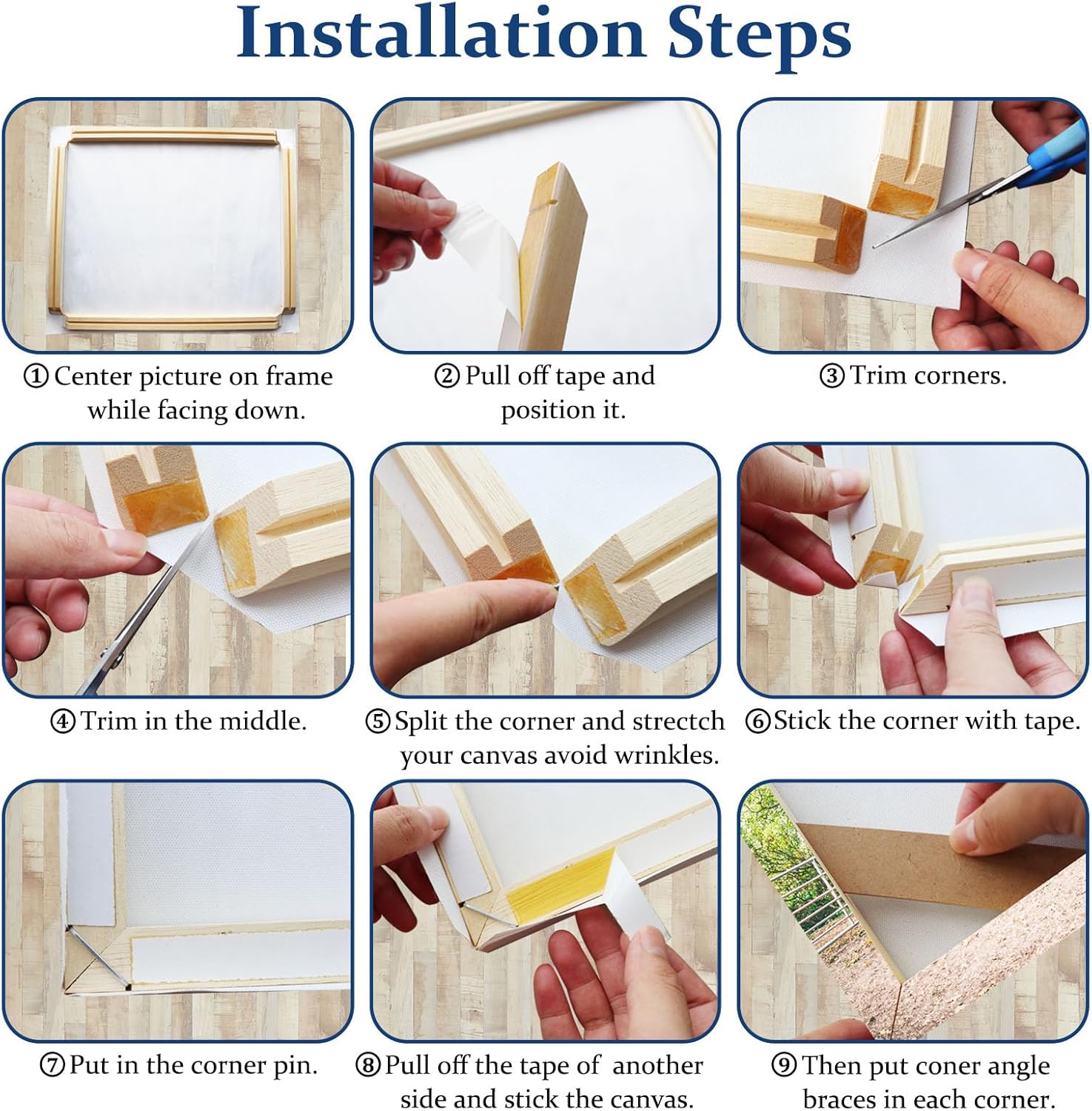 Installation Steps

① Center picture on frame while facing down.

② Pull off tape and position it.

③ Trim corners.

④ Trim in the middle.

⑤ Split the corner and strectch your canvas avoid wrinkles.

⑥ Stick the corner with tape.

⑦ Put in the corner pin.

⑧ Pull off the tape of another side and stick the canvas.

⑨ Then put coner angle braces in each corner.