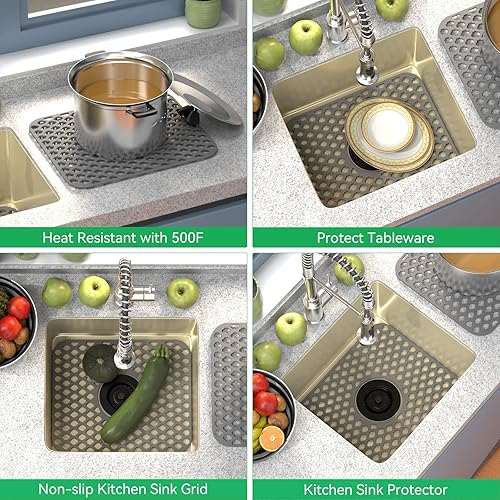 Heat Resistant with 500F

Protect Tableware

Non-slip Kitchen Sink Grid

Kitchen Sink Protector