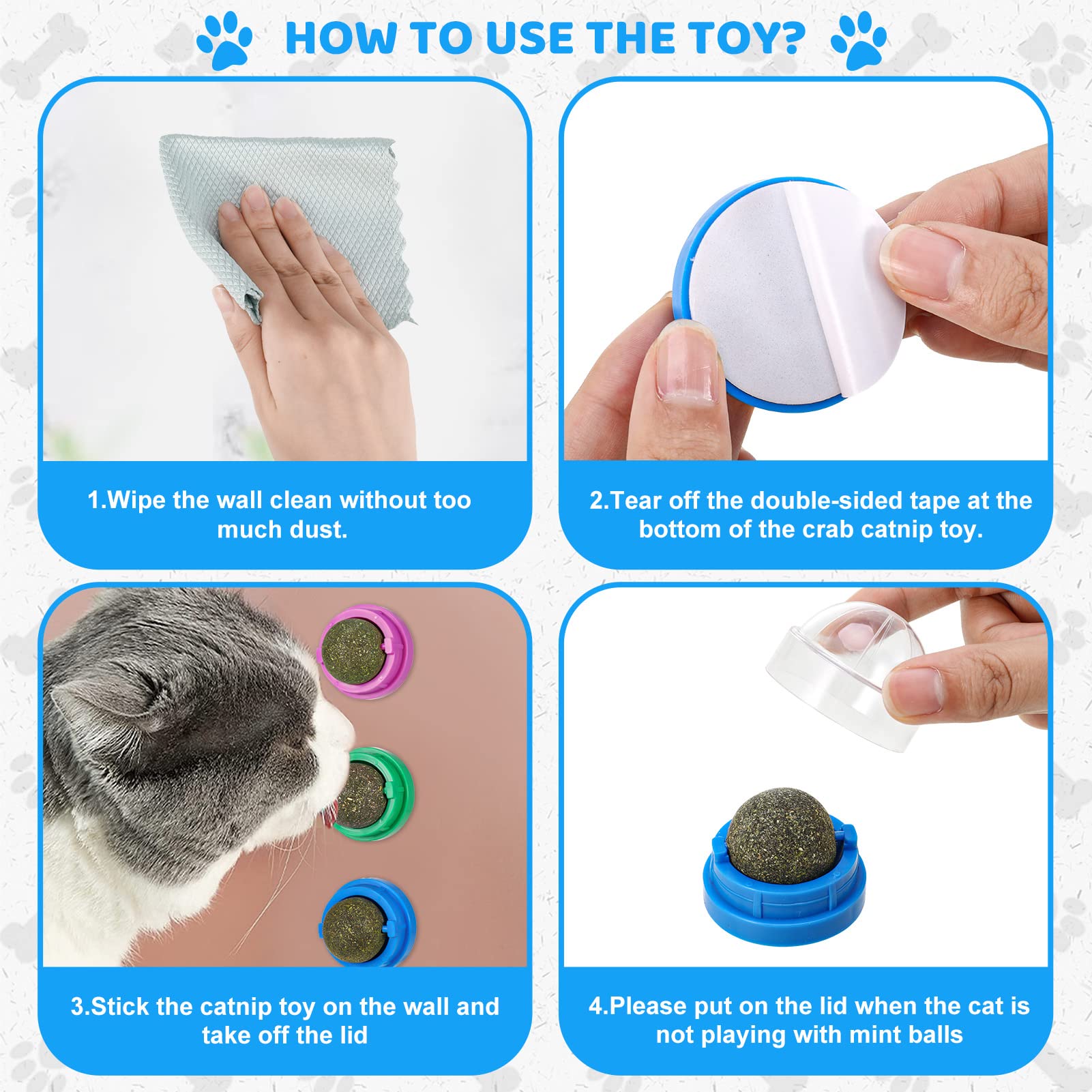 HOW TO USE THE TOY?

1.Wipe the wall clean without too much dust.

2.Tear off the double-sided tape at the bottom of the crab catnip toy.

3.Stick the catnip toy on the wall and take off the lid

4.Please put on the lid when the cat is not playing with mint balls