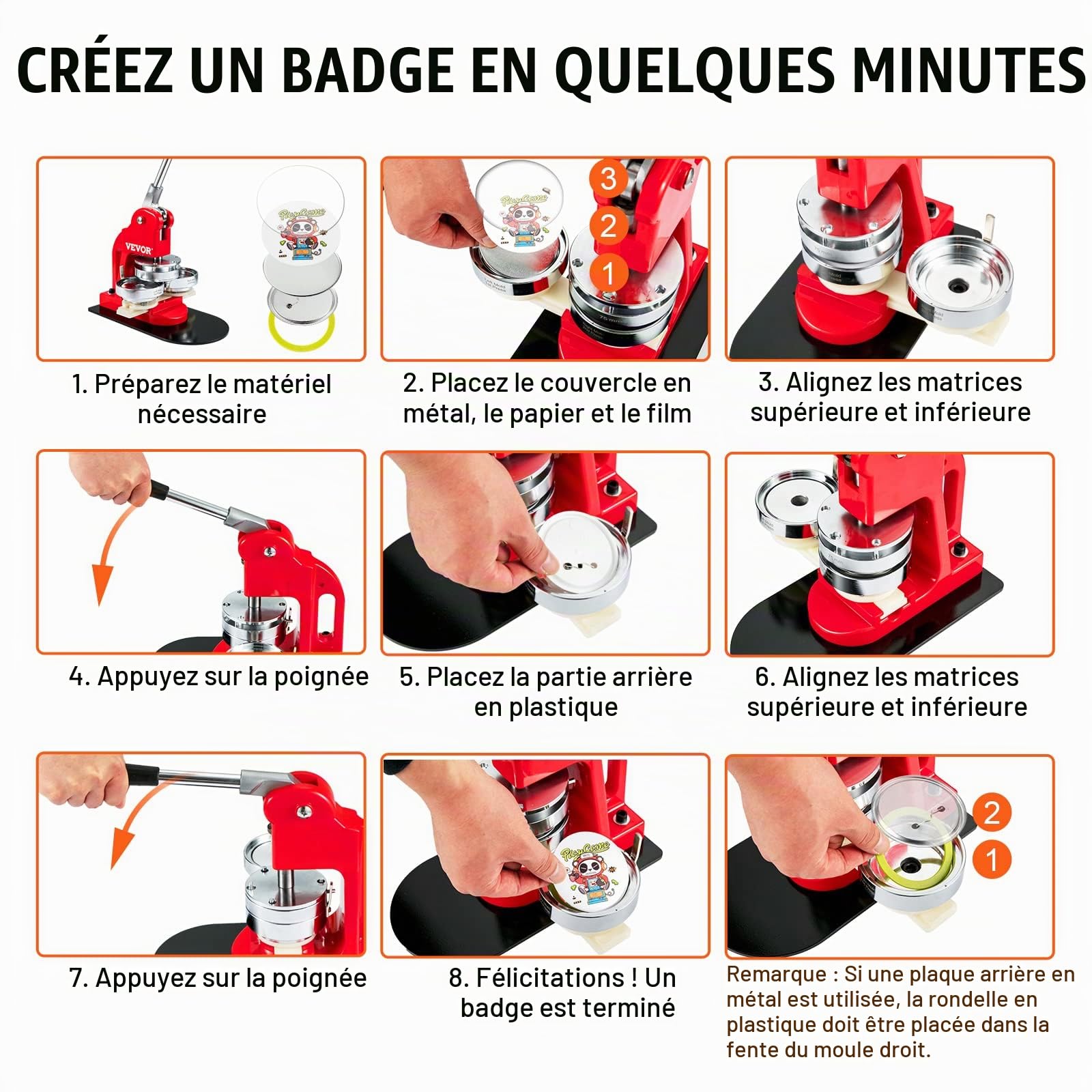 CRÉEZ UN BADGE EN QUELQUES MINUTES

VEVOR

1. Préparez le matériel nécessaire

3
2
1

2. Placez le couvercle en métal, le papier et le film

3. Alignez les matrices supérieure et inférieure

4. Appuyez sur la poignée

5. Placez la partie arrière en plastique

6. Alignez les matrices supérieure et inférieure

7. Appuyez sur la poignée

8. Félicitations ! Un badge est terminé

2
1

Remarque : Si une plaque arrière en métal est utilisée, la rondelle en plastique doit être placée dans la fente du moule droit.