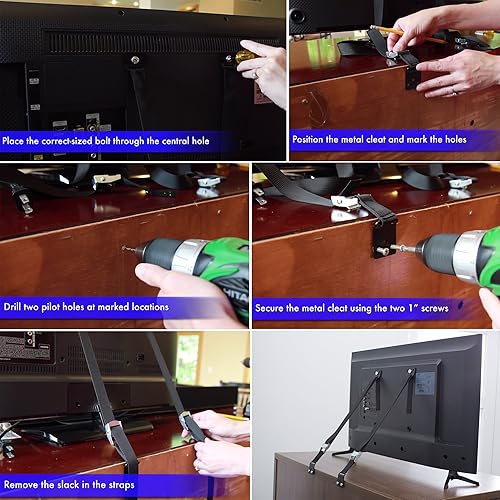 Place the correct-sized bolt through the central hole

Position the metal cleat and mark the holes

Drill two pilot holes at marked locations

HITA

Secure the metal cleat using the two 1" screws

Remove the slack in the straps