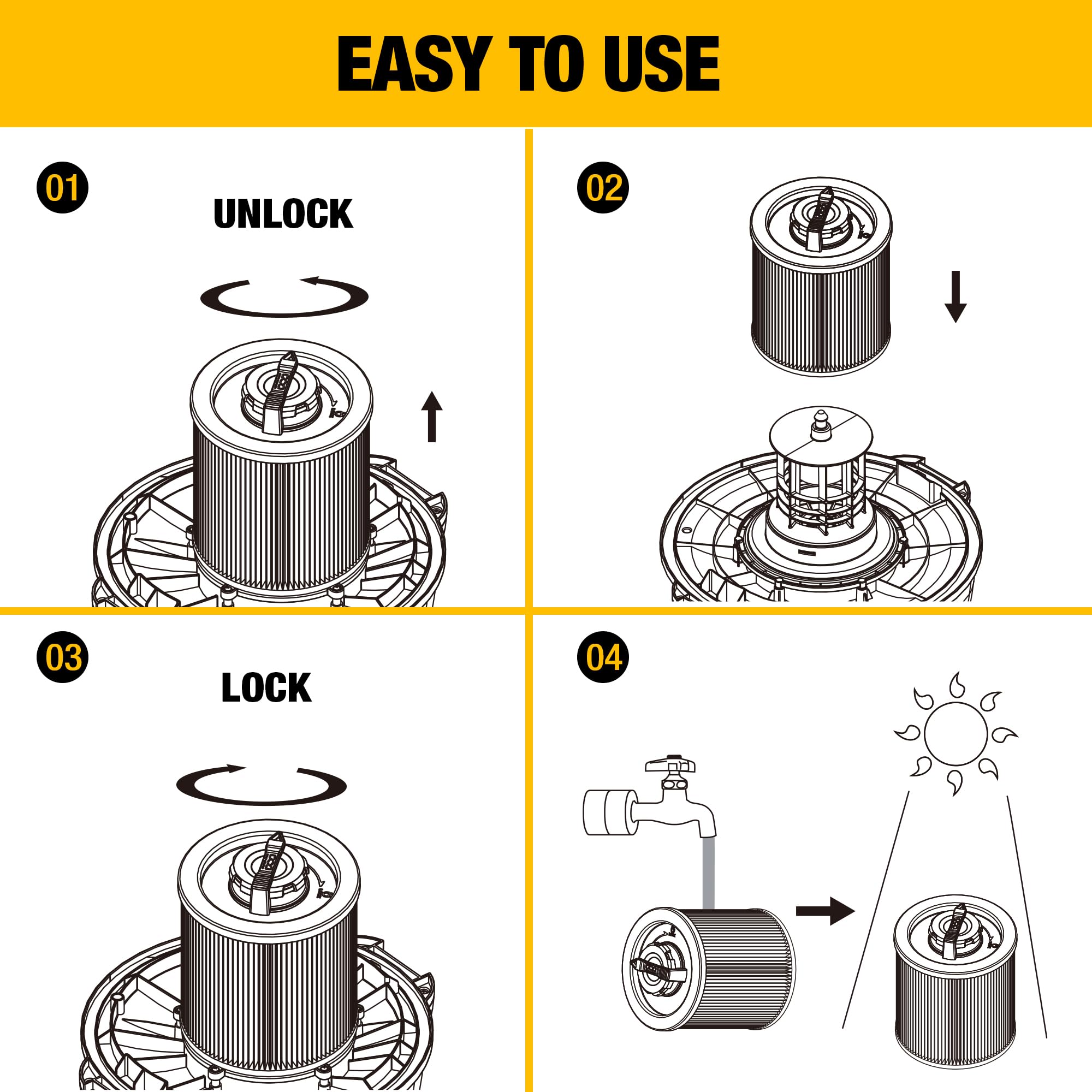 EASY TO USE

01

UNLOCK

02

03

LOCK

04