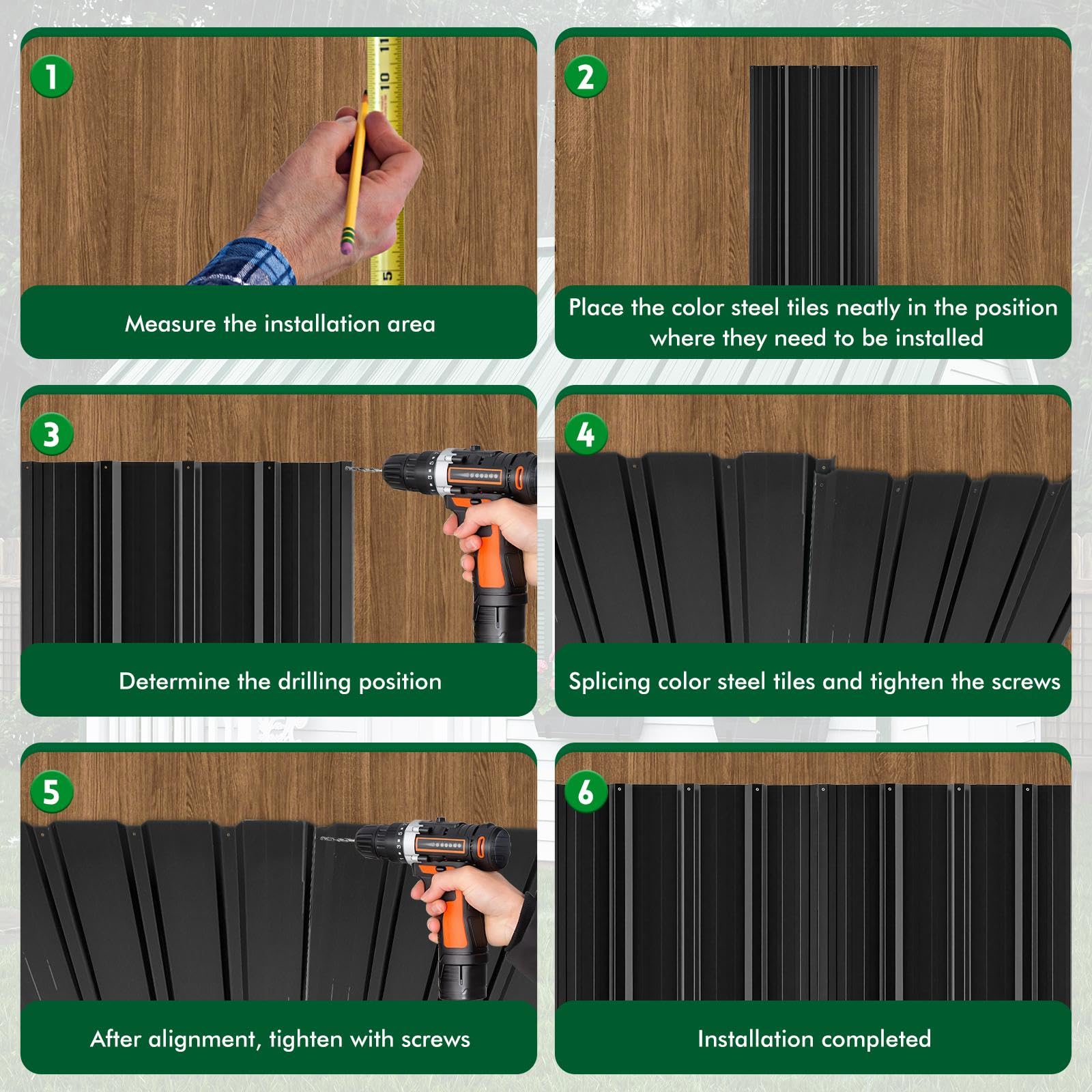 1

11
10
5

Measure the installation area

2

Place the color steel tiles neatly in the position where they need to be installed

3

Determine the drilling position

4

Splicing color steel tiles and tighten the screws

5

After alignment, tighten with screws

6

Installation completed