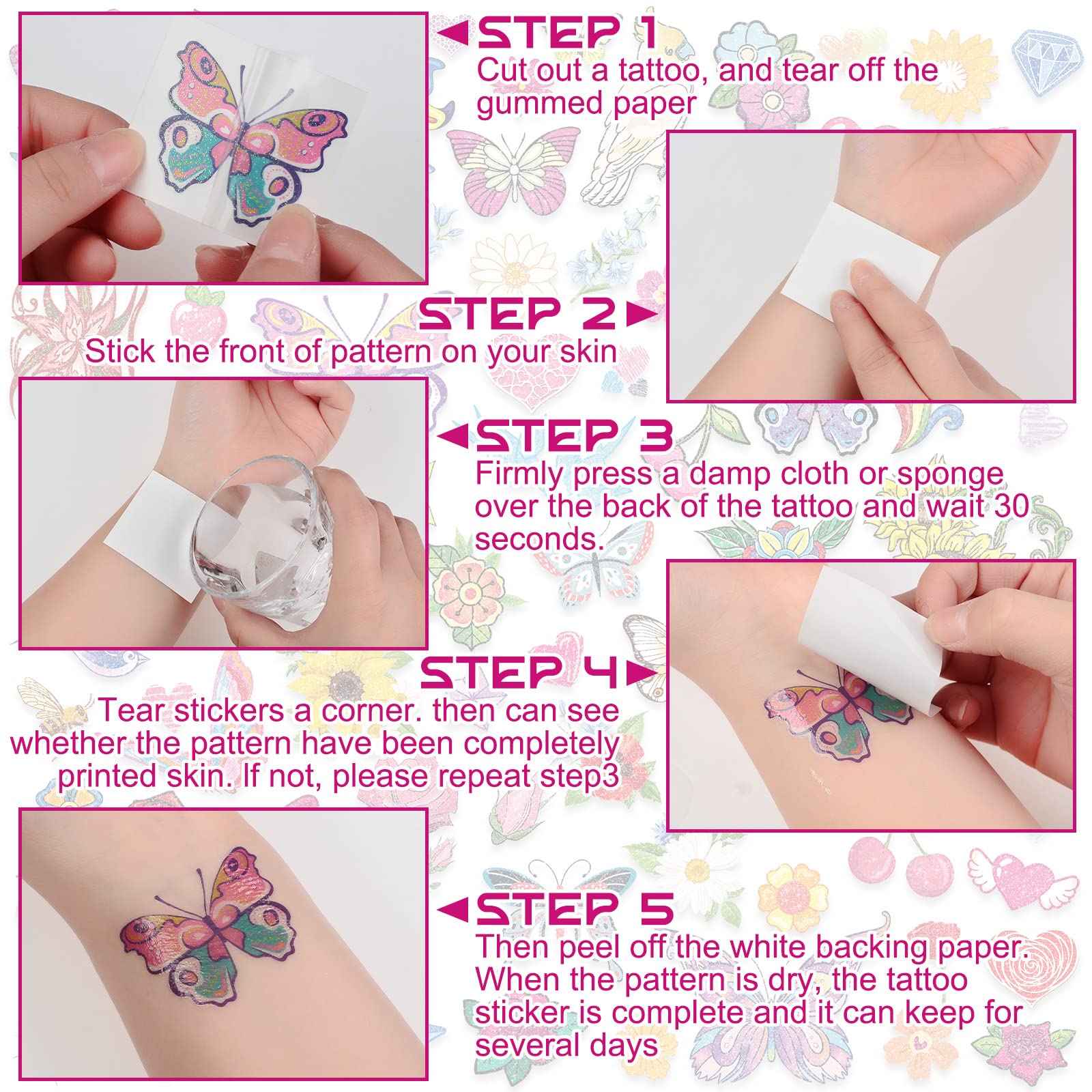 STEP 1
Cut out a tattoo, and tear off the gummed paper

STEP 2
Stick the front of pattern on your skin

STEP 3
Firmly press a damp cloth or sponge over the back of the tattoo and wait 30 seconds.

STEP 4
Tear stickers a corner. then can see whether the pattern have been completely printed skin. If not, please repeat step3

STEP 5
Then peel off the white backing paper. When the pattern is dry, the tattoo sticker is complete and it can keep for several days