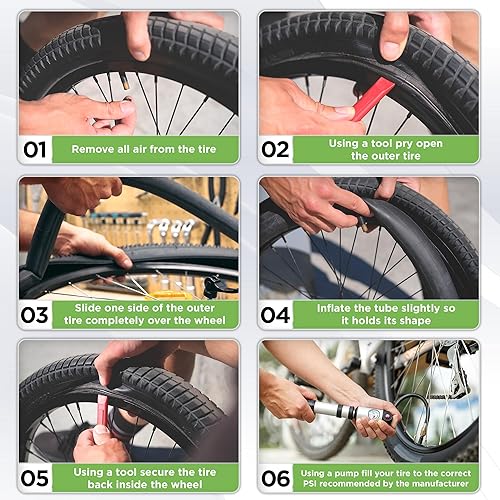 01
Remove all air from the tire

02
Using a tool pry open the outer tire

03
Slide one side of the outer tire completely over the wheel

04
Inflate the tube slightly so it holds its shape

05
Using a tool secure the tire back inside the wheel

06
Using a pump fill your tire to the correct PSI recommended by the manufacturer