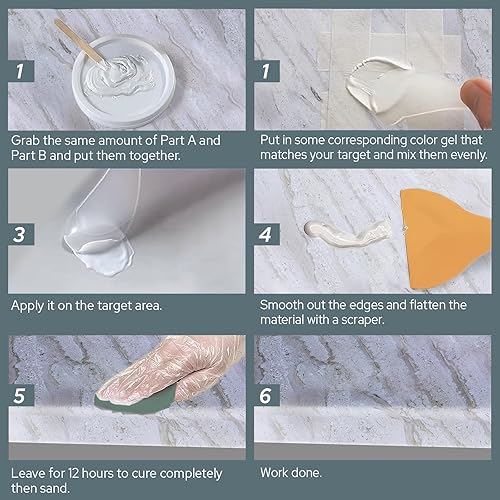 1

Grab the same amount of Part A and Part B and put them together.

1

Put in some corresponding color gel that matches your target and mix them evenly.

3

Apply it on the target area.

4

Smooth out the edges and flatten the material with a scraper.

5

Leave for 12 hours to cure completely then sand.

6

Work done.