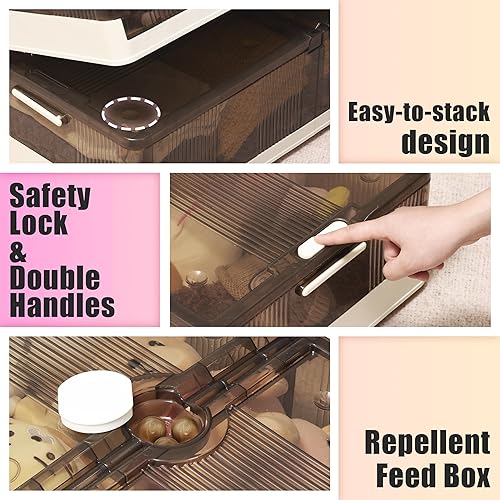 Easy-to-stack design

Safety Lock & Double Handles

Repellent Feed Box