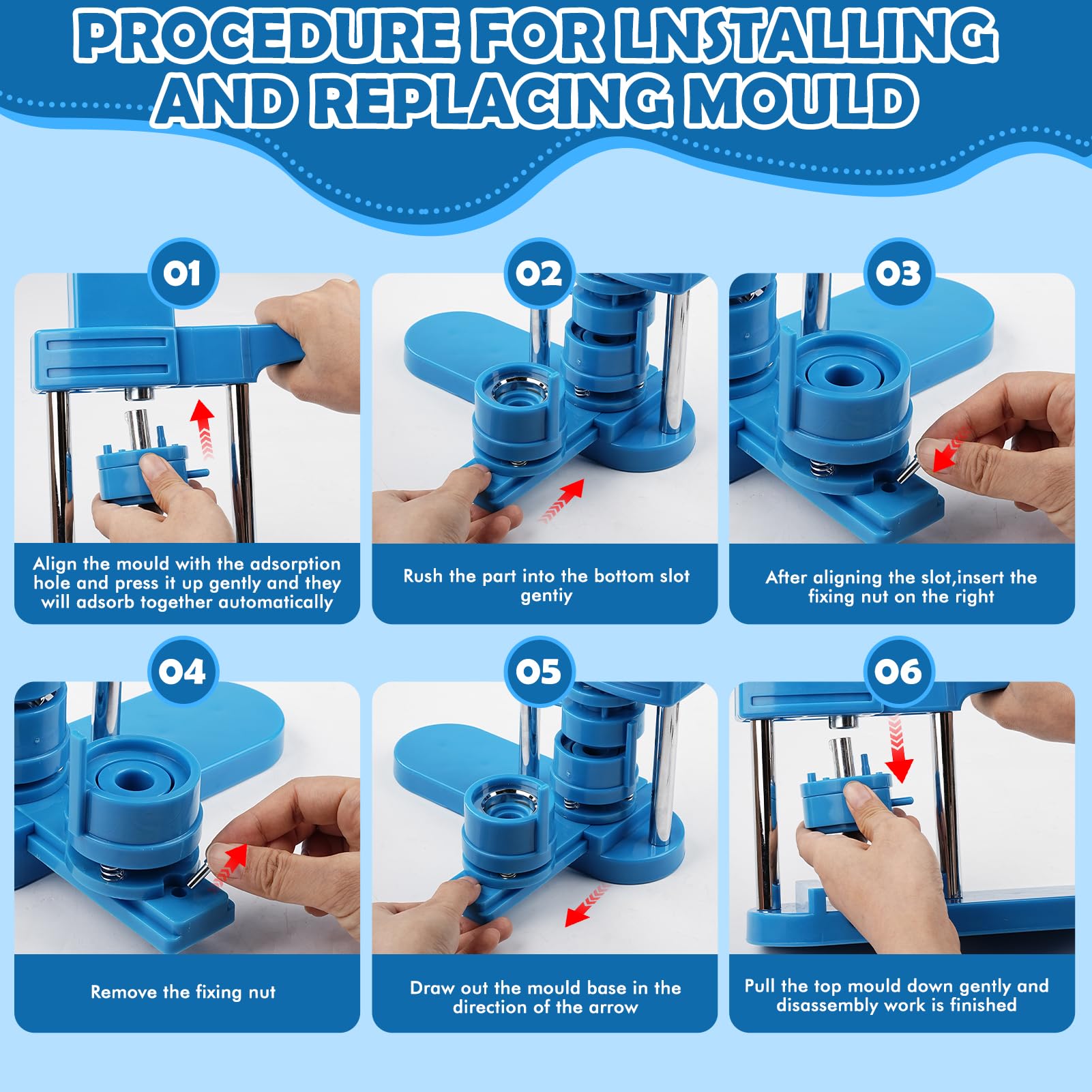 PROCEDURE FOR LNSTALLING AND REPLACING MOULD

01

Align the mould with the adsorption hole and press it up gently and they will adsorb together automatically

02

Rush the part into the bottom slot gentiy

03

After aligning the slot,insert the fixing nut on the right

04

Remove the fixing nut

05

Draw out the mould base in the direction of the arrow

06

Pull the top mould down gently and disassembly work is finished