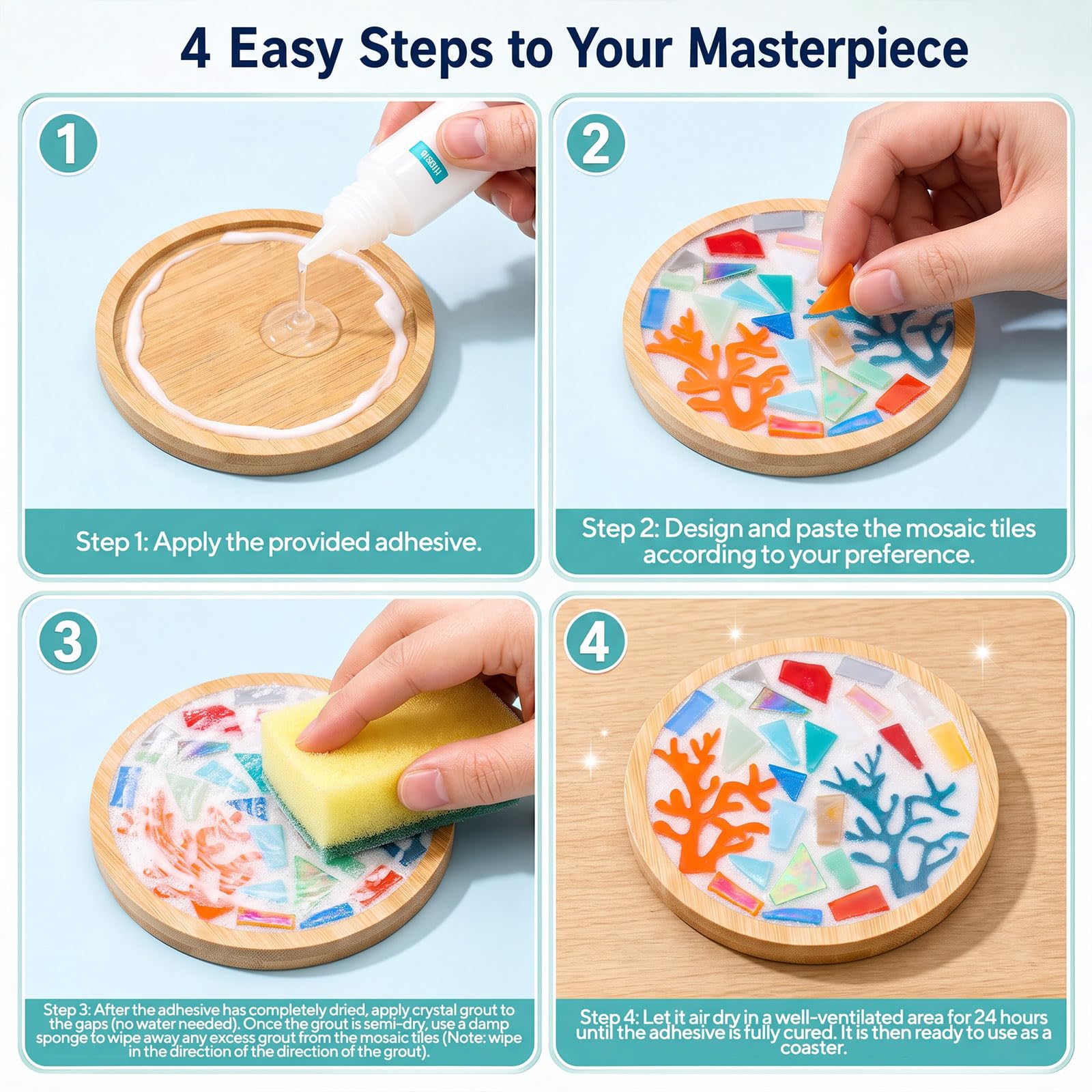 4 Easy Steps to Your Masterpiece

1

Step 1: Apply the provided adhesive.

2

Step 2: Design and paste the mosaic tiles according to your preference.

3

Step 3: After the adhesive has completely dried, apply crystal grout to the gaps (no water needed). Once the grout is semi-dry, use a damp sponge to wipe away any excess grout from the mosaic tiles (Note: wipe in the direction of the direction of the grout).

4

Step 4: Let it air dry in a well-ventilated area for 24 hours until the adhesive is fully cured. It is then ready to use as a coaster.