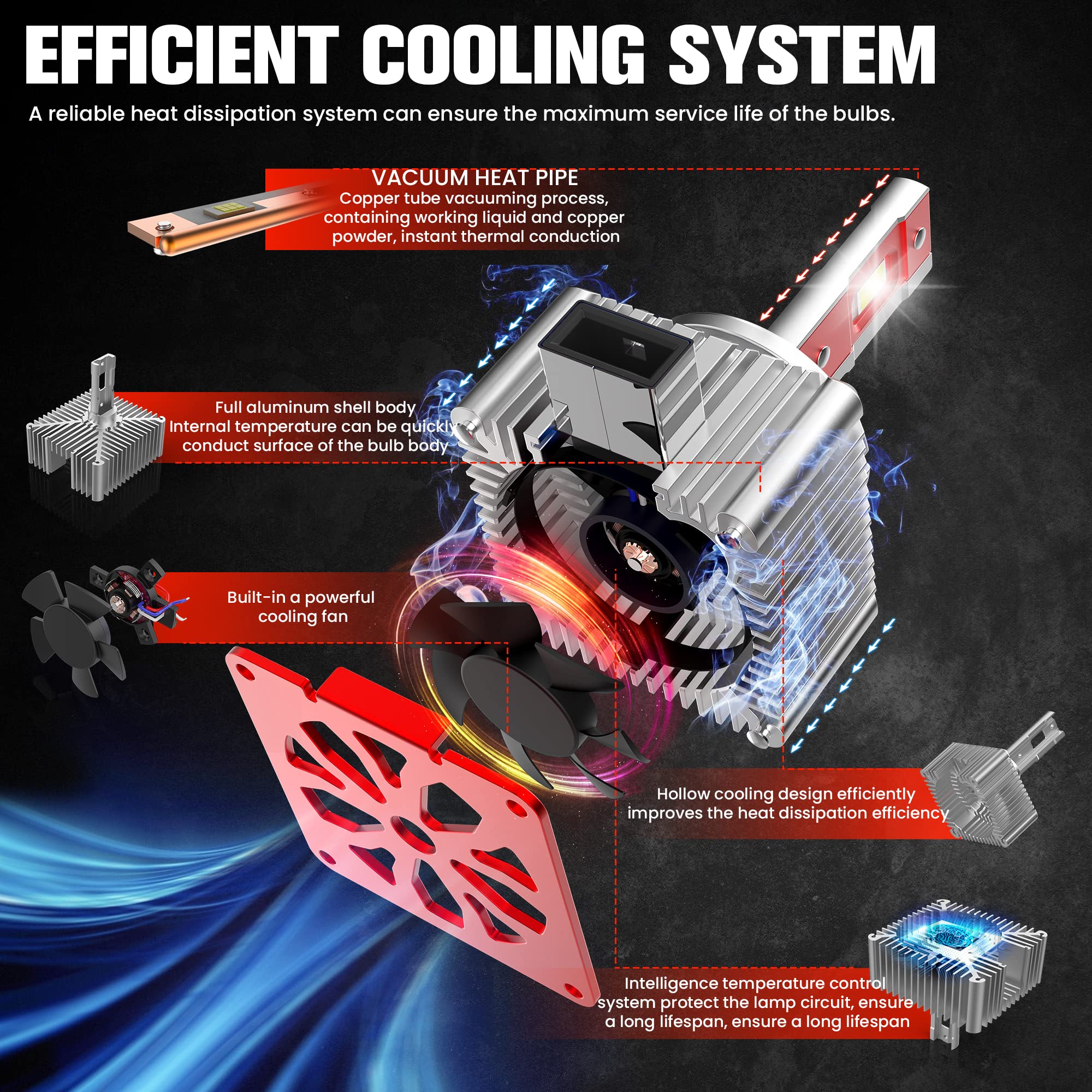 EFFICIENT COOLING SYSTEM

A reliable heat dissipation system can ensure the maximum service life of the bulbs.

VACUUM HEAT PIPE
Copper tube vacuuming process, containing working liquid and copper powder, instant thermal conduction

Full aluminum shell body
Internal temperature can be quickly conduct surface of the bulb body

Built-in a powerful cooling fan

Hollow cooling design efficiently improves the heat dissipation efficiency

Intelligence temperature control system protect the lamp circuit, ensure a long lifespan, ensure a long lifespan