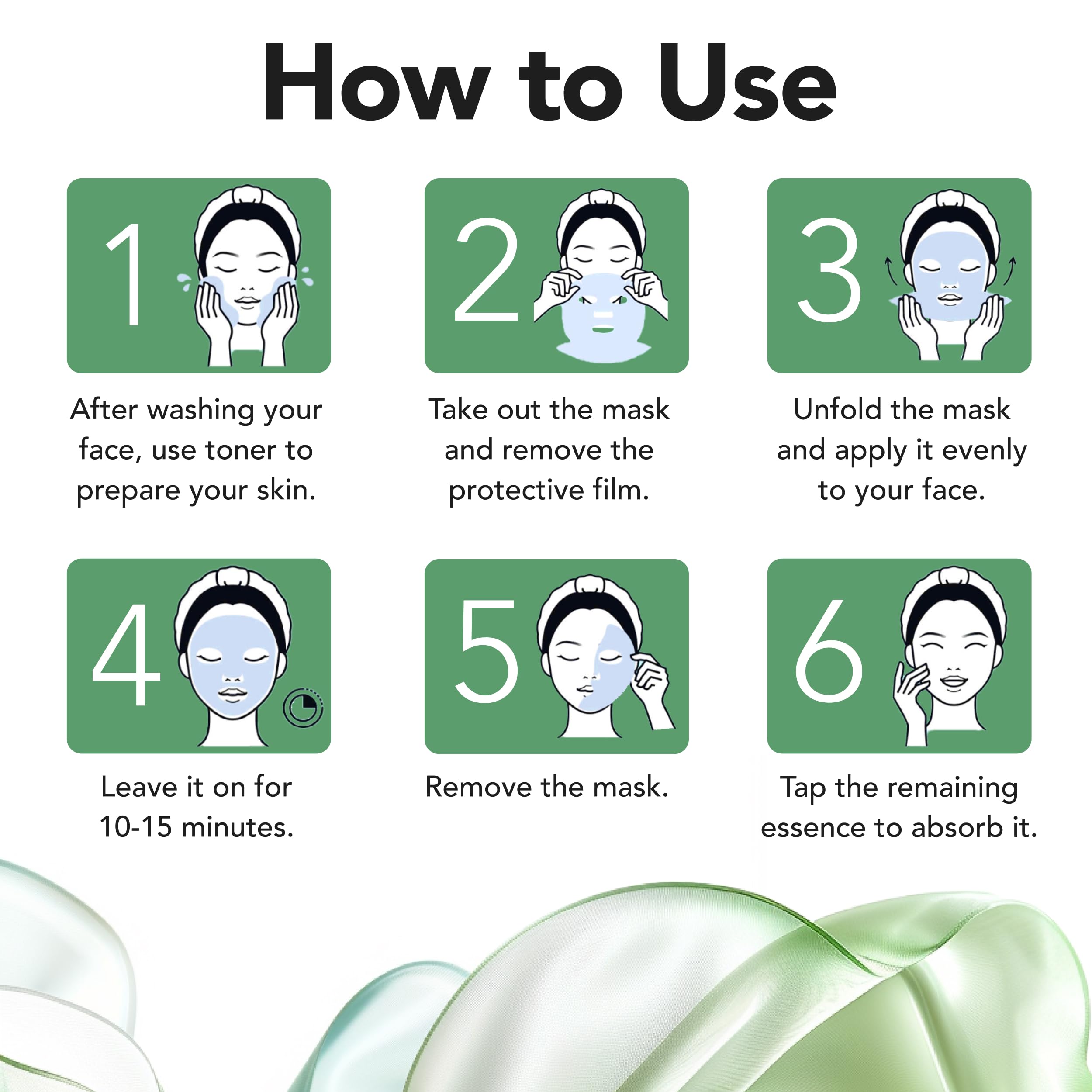 How to Use

1

After washing your face, use toner to prepare your skin.

2

Take out the mask and remove the protective film.

3

Unfold the mask and apply it evenly to your face.

4

Leave it on for 10-15 minutes.

5

Remove the mask.

6

Tap the remaining essence to absorb it.