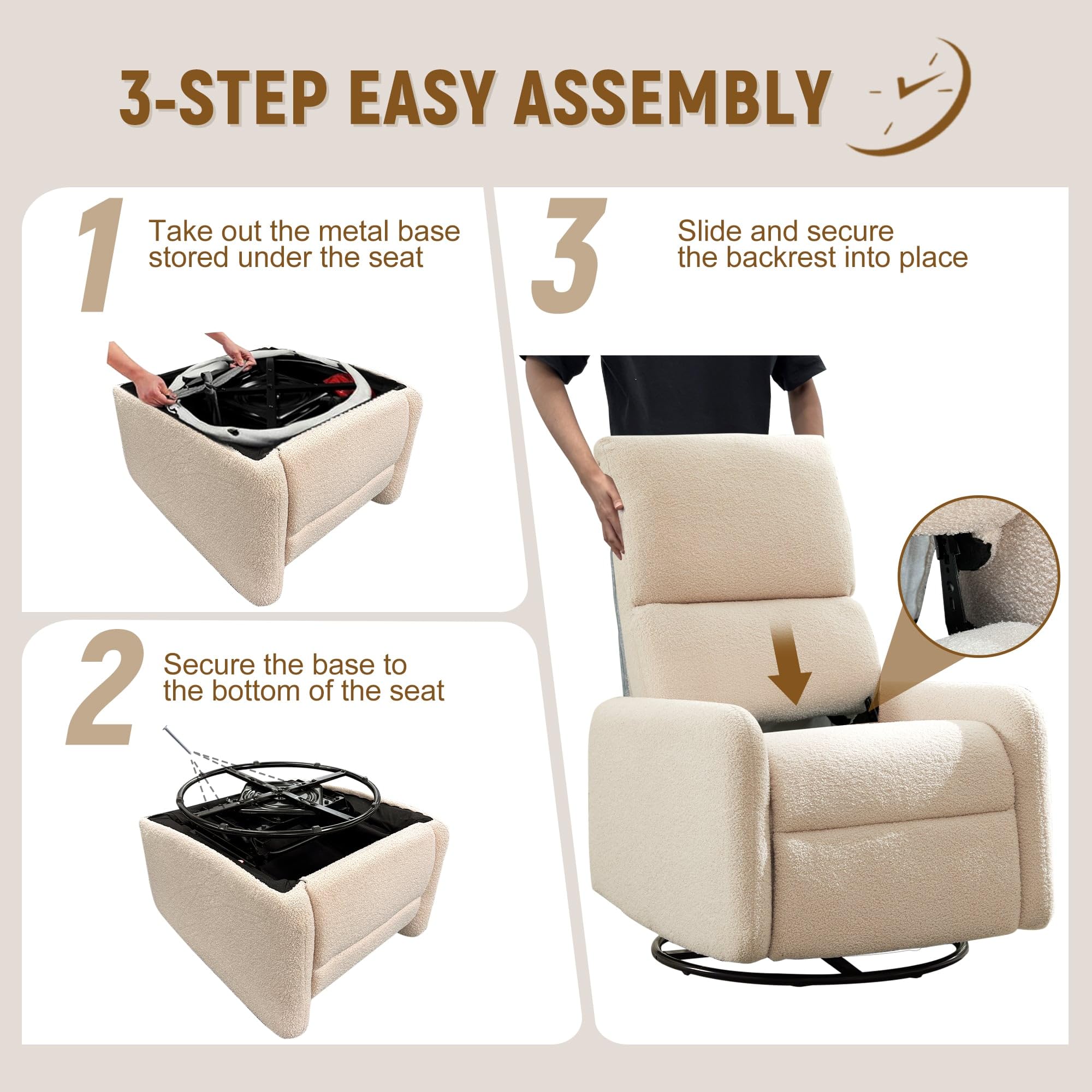 3-STEP EASY ASSEMBLY

1 Take out the metal base stored under the seat

2 Secure the base to the bottom of the seat

3 Slide and secure the backrest into place