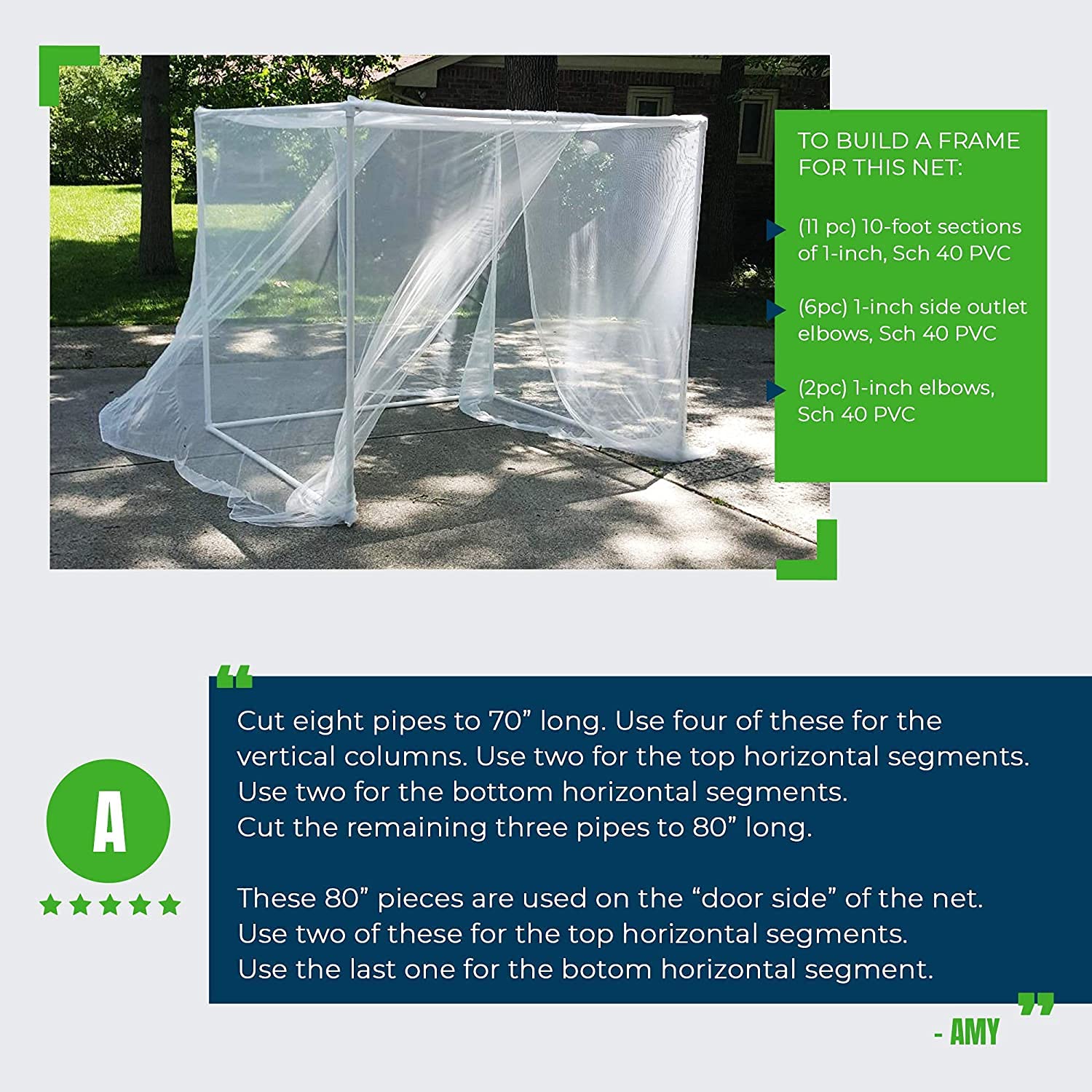 TO BUILD A FRAME FOR THIS NET:

(11 pc) 10-foot sections of 1-inch, Sch 40 PVC

(6pc) 1-inch side outlet elbows, Sch 40 PVC

(2pc) 1-inch elbows, Sch 40 PVC

A

“

Cut eight pipes to 70” long. Use four of these for the vertical columns. Use two for the top horizontal segments. Use two for the bottom horizontal segments. Cut the remaining three pipes to 80” long.

These 80” pieces are used on the “door side” of the net. Use two of these for the top horizontal segments. Use the last one for the botom horizontal segment.

”

- AMY