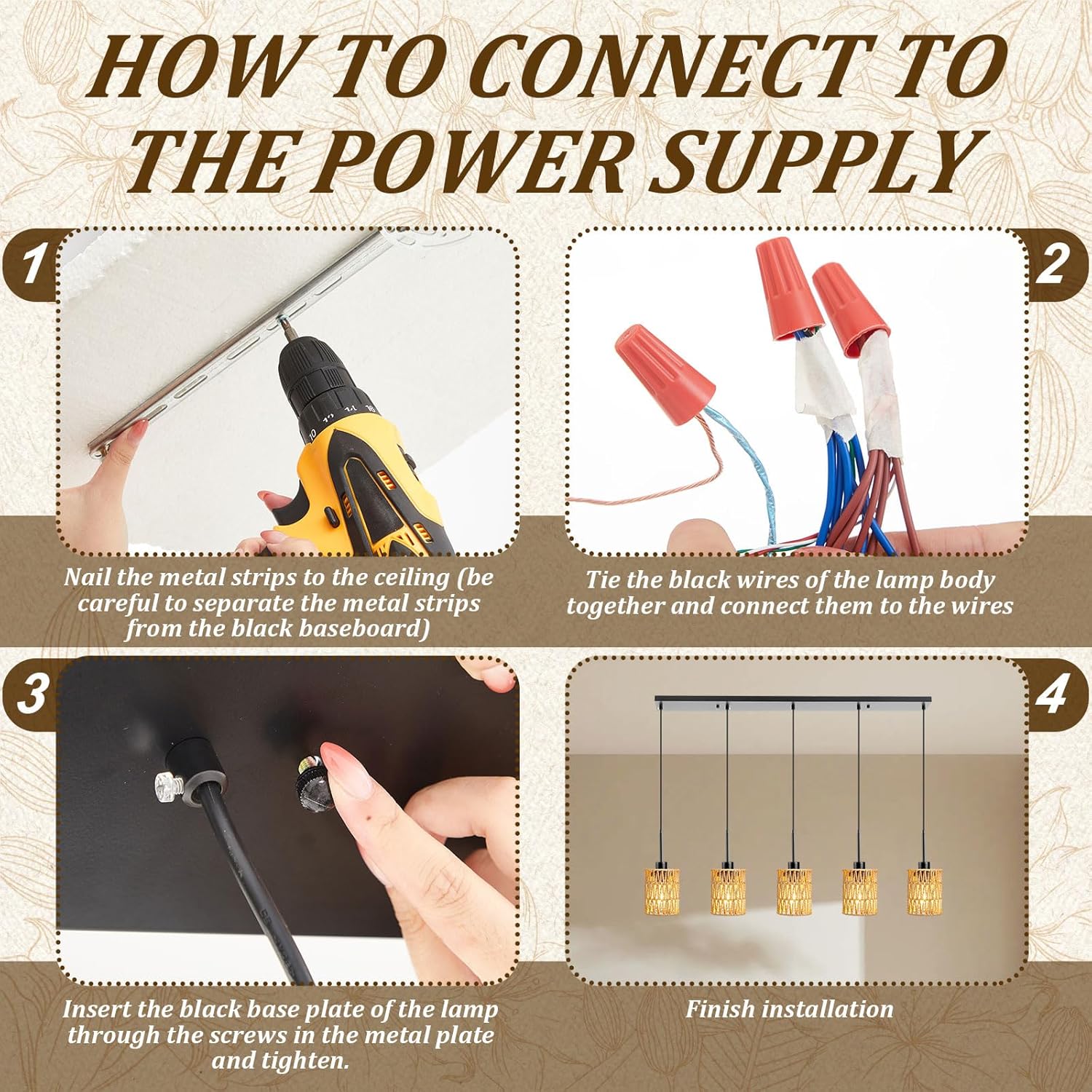 HOW TO CONNECT TO THE POWER SUPPLY

1

Nail the metal strips to the ceiling (be careful to separate the metal strips from the black baseboard)

2

Tie the black wires of the lamp body together and connect them to the wires

3

Insert the black base plate of the lamp through the screws in the metal plate and tighten.

4

Finish installation