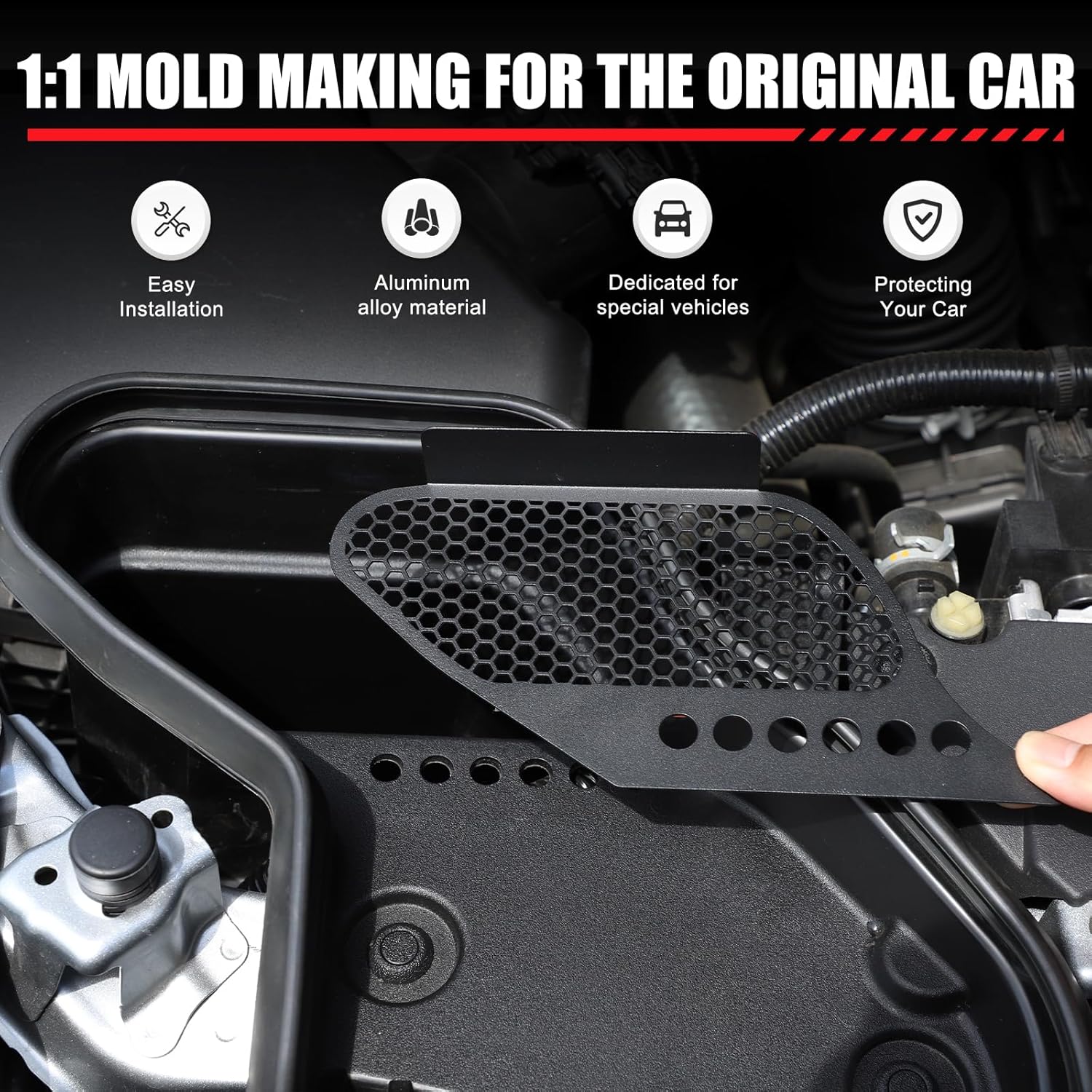 1:1 MOLD MAKING FOR THE ORIGINAL CAR

Easy Installation

Aluminum alloy material

Dedicated for special vehicles

Protecting Your Car