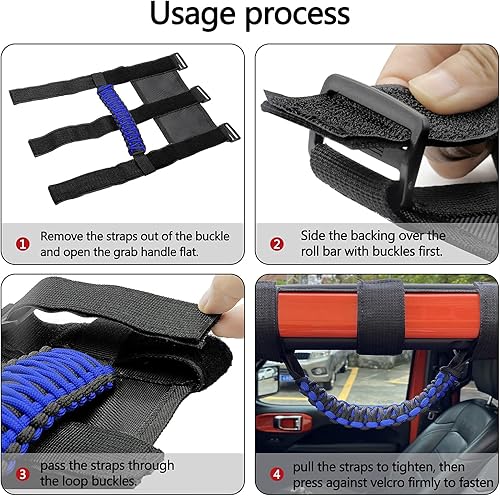 Usage process

1 Remove the straps out of the buckle and open the grab handle flat.

2 Side the backing over the roll bar with buckles first.

3 pass the straps through the loop buckles.

4 pull the straps to tighten, then press against velcro firmly to fasten