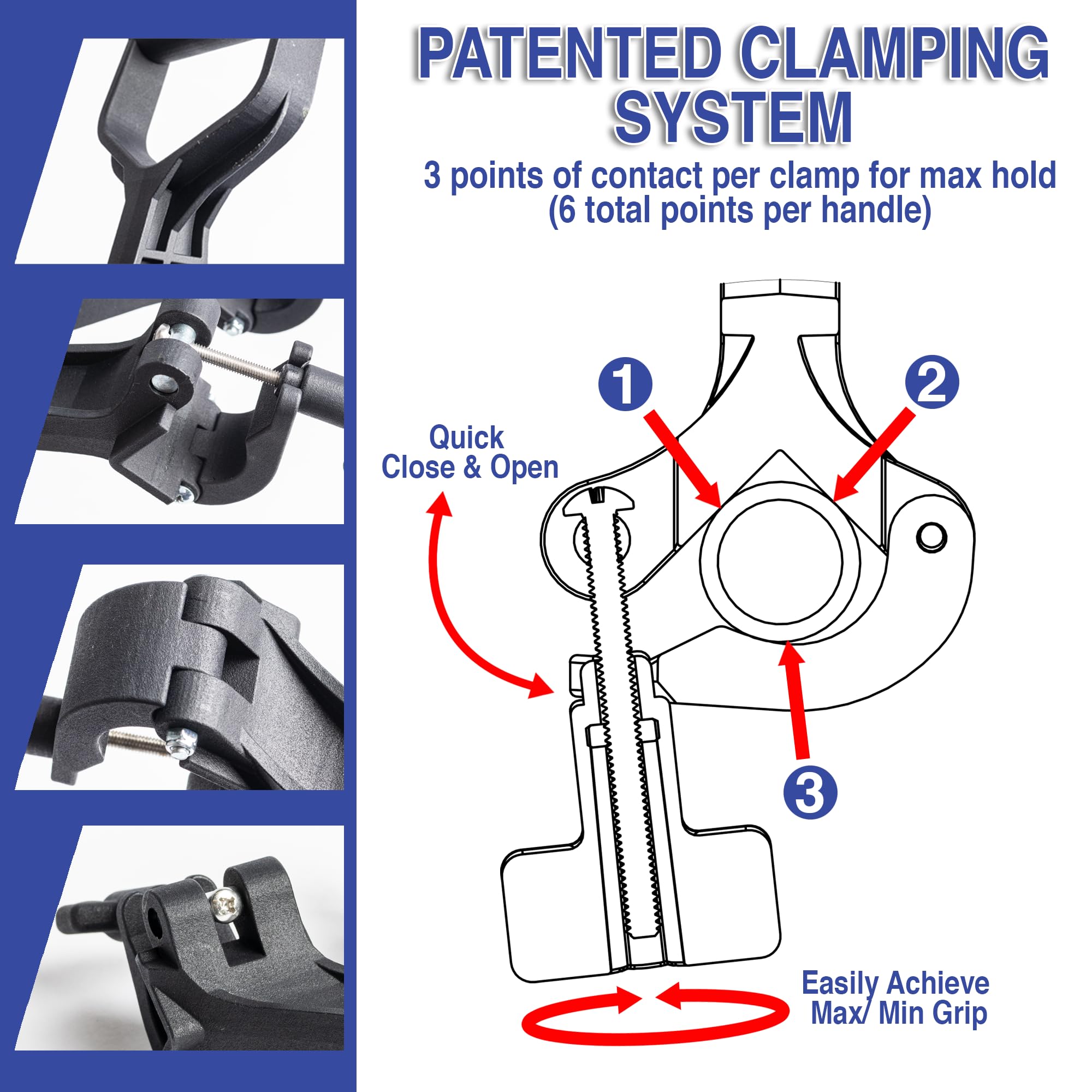 PATENTED CLAMPING SYSTEM

3 points of contact per clamp for max hold (6 total points per handle)

1

2

Quick Close & Open

3

Easily Achieve Max/ Min Grip