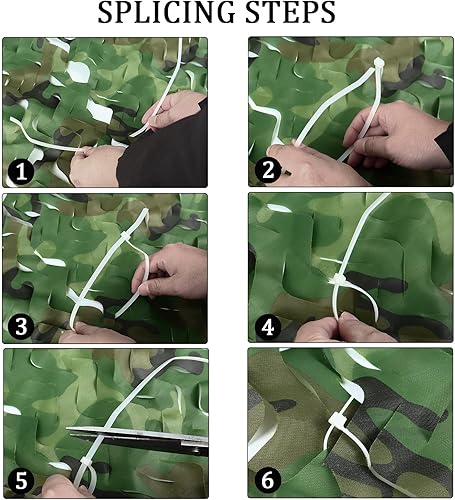 SPLICING STEPS

1

2

3

4

5

6