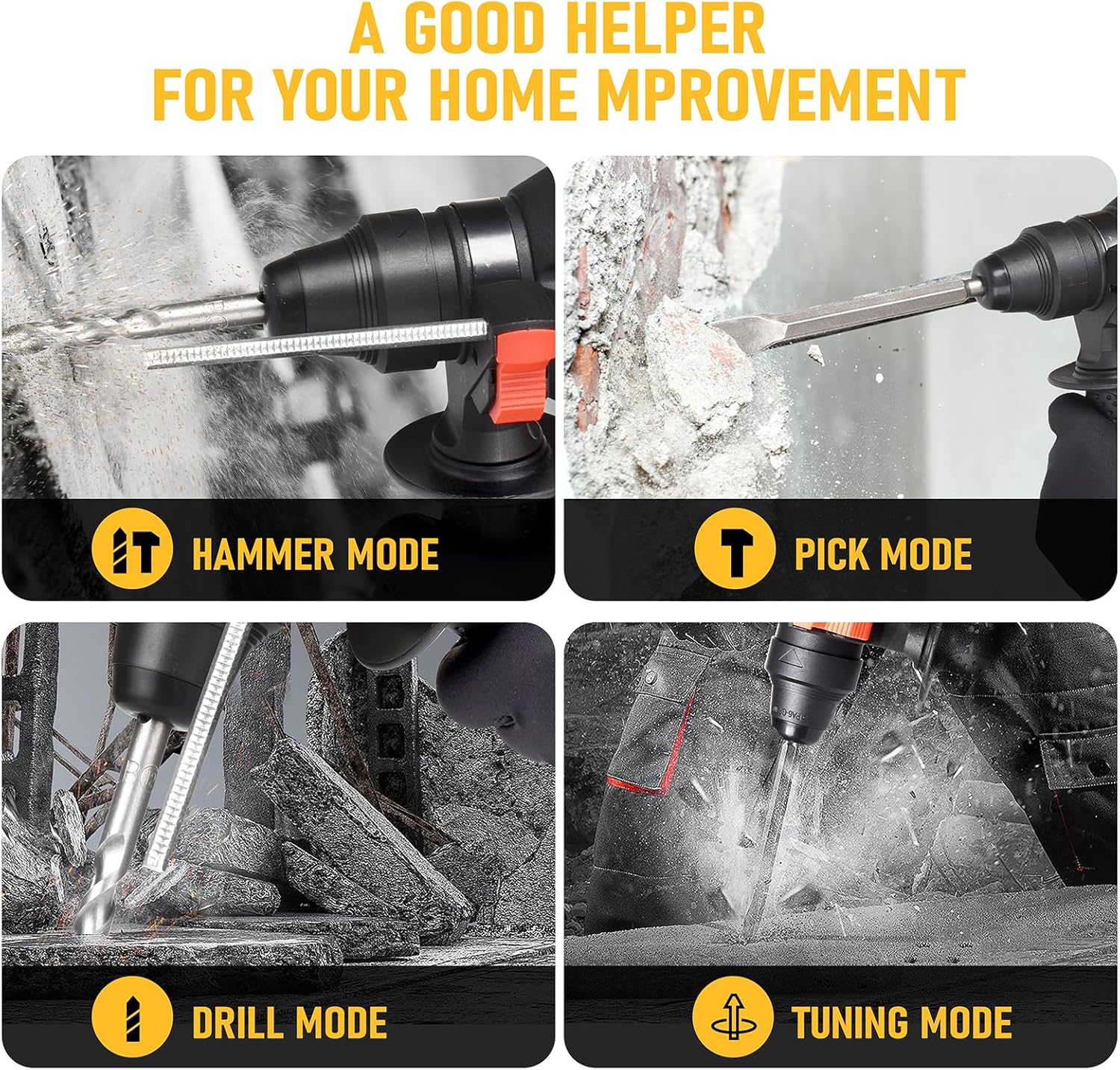 A GOOD HELPER
FOR YOUR HOME MPROVEMENT

HAMMER MODE

PICK MODE

DRILL MODE

TUNING MODE