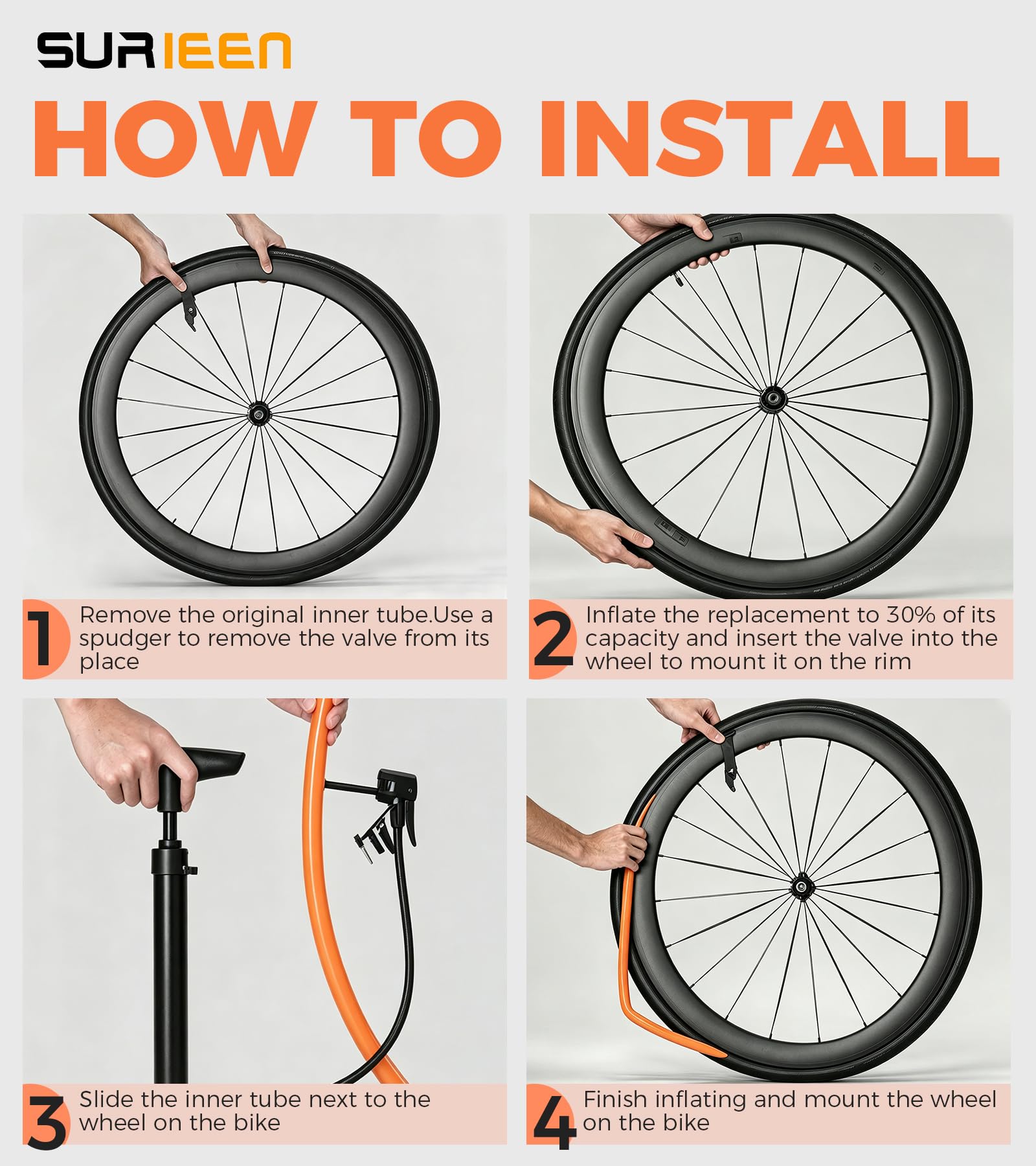 SURIEEN

HOW TO INSTALL

1 Remove the original inner tube.Use a spudger to remove the valve from its place

2 Inflate the replacement to 30% of its capacity and insert the valve into the wheel to mount it on the rim

3 Slide the inner tube next to the wheel on the bike

4 Finish inflating and mount the wheel on the bike