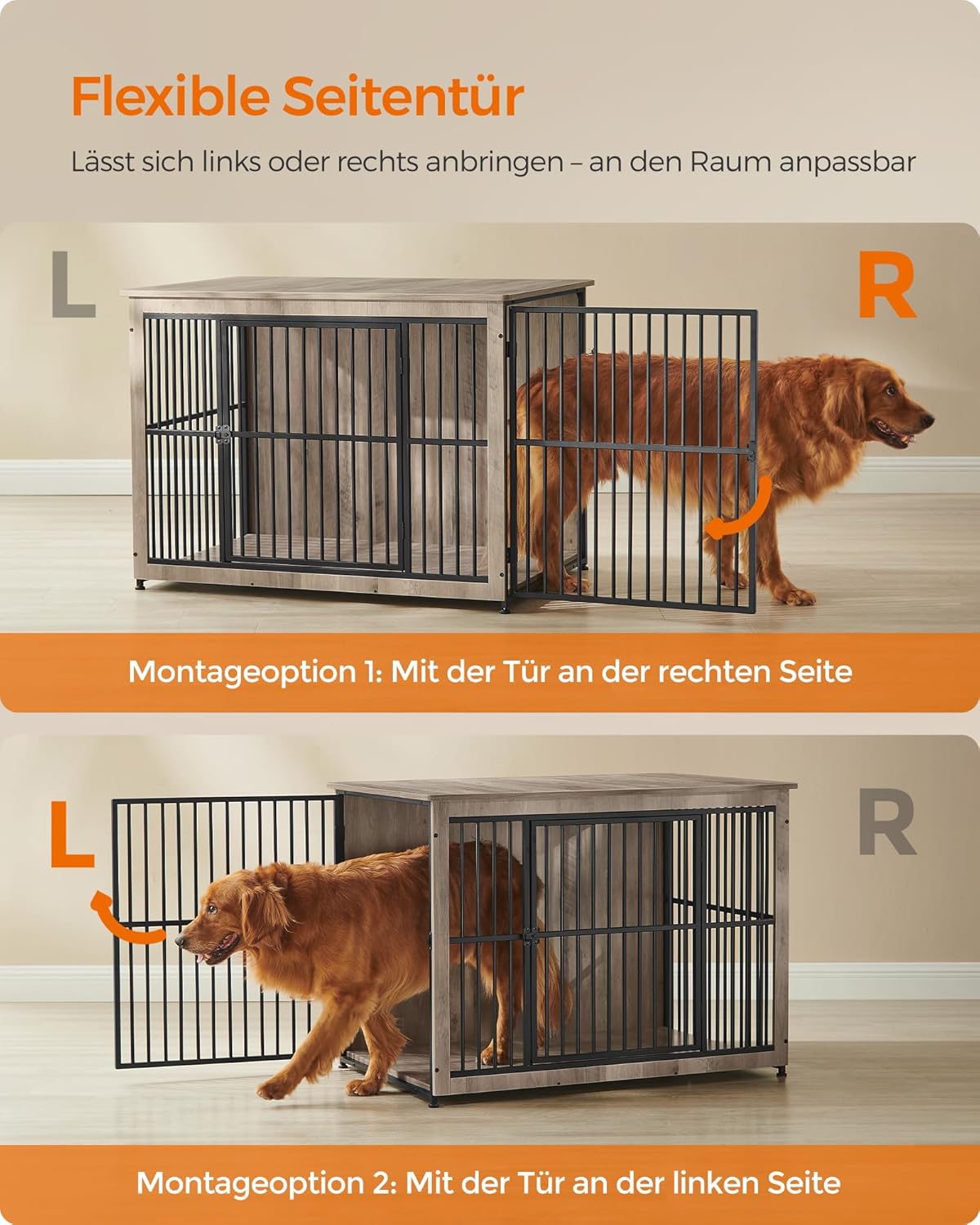 Flexible Seitentür

Lässt sich links oder rechts anbringen – an den Raum anpassbar

L

R

Montageoption 1: Mit der Tür an der rechten Seite

L

R

Montageoption 2: Mit der Tür an der linken Seite