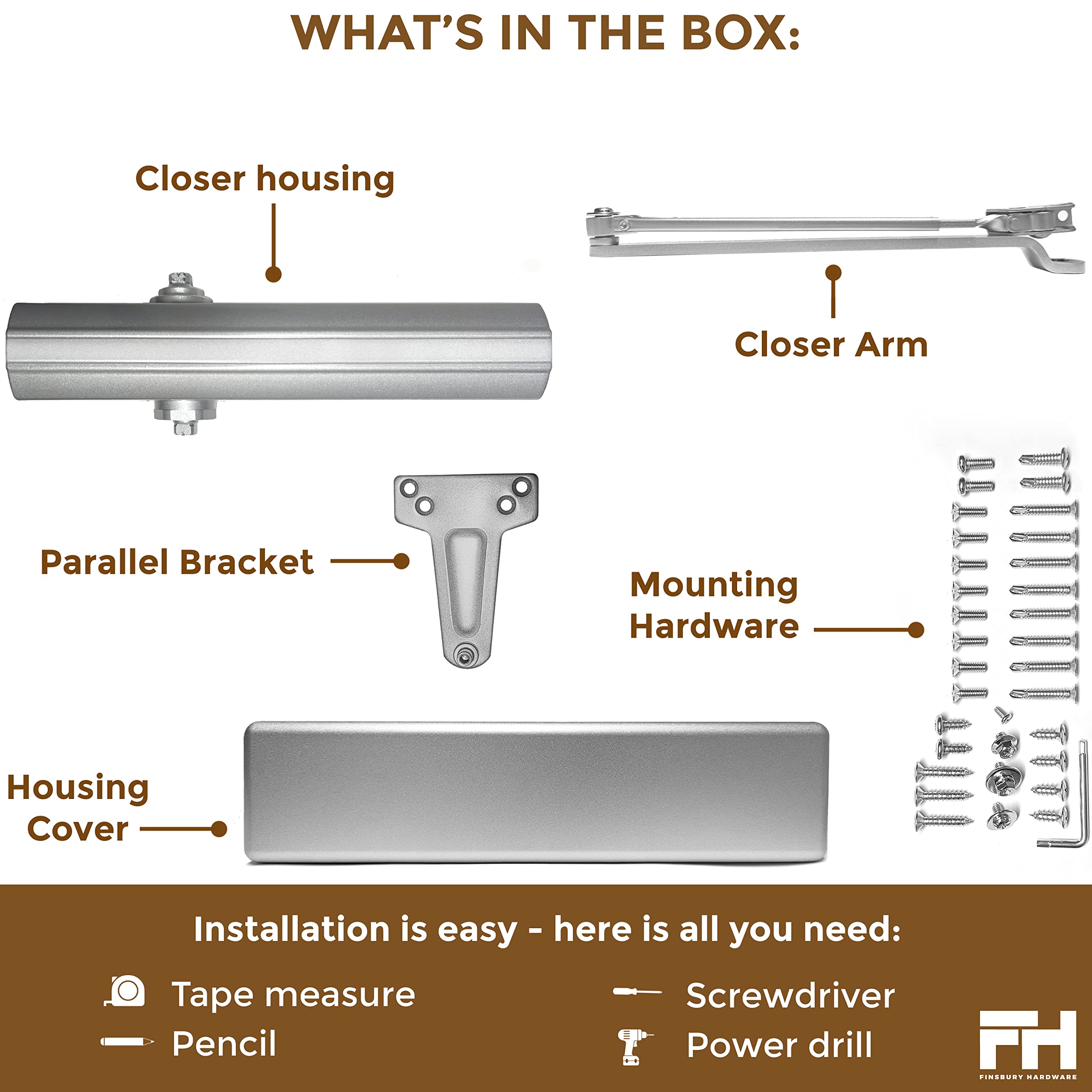 WHAT'S IN THE BOX:

Closer housing

Closer Arm

Parallel Bracket

Mounting Hardware

Housing Cover

Installation is easy - here is all you need:

Tape measure

Pencil

Screwdriver

Power drill

FH
FINSBURY HARDWARE