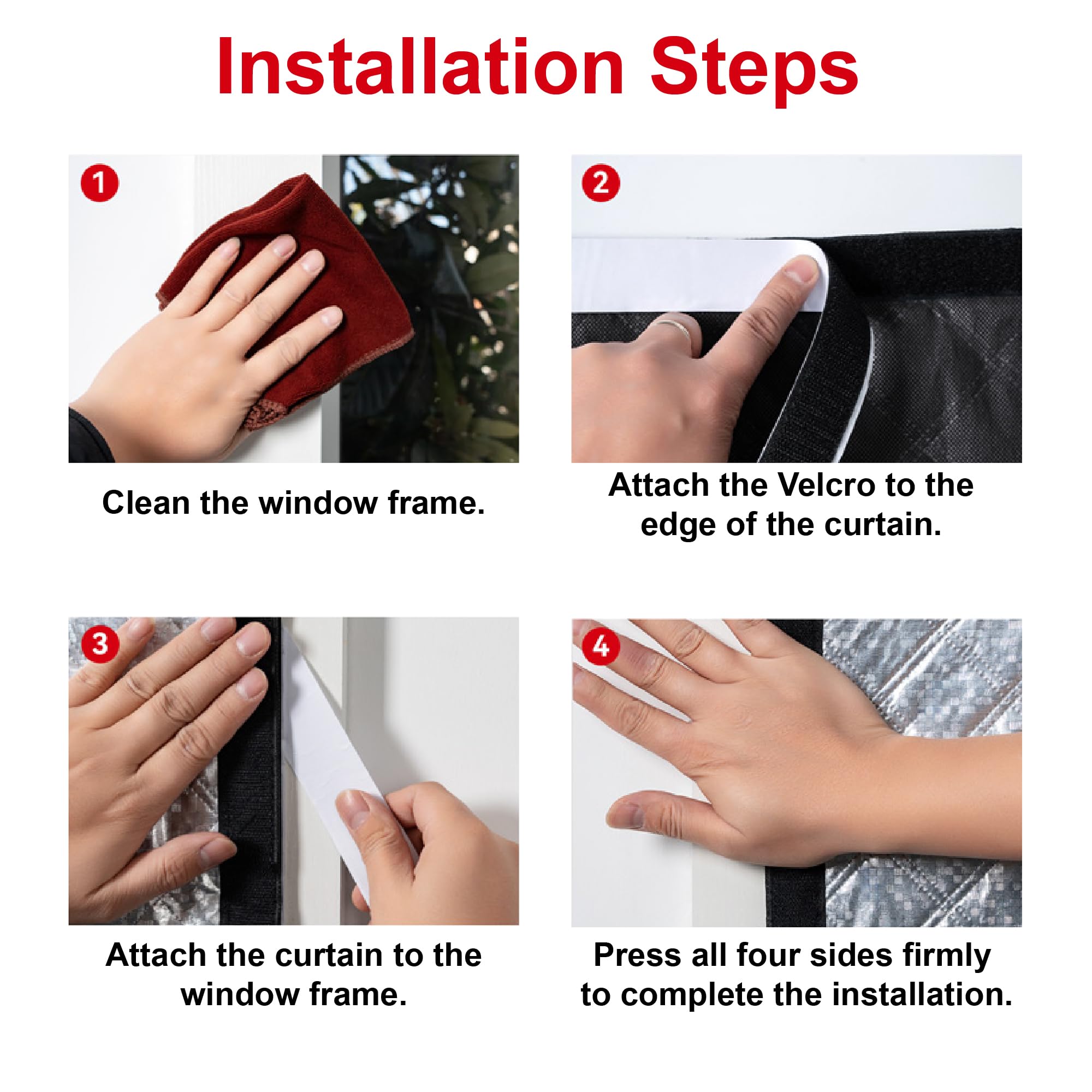 Installation Steps

1

Clean the window frame.

2

Attach the Velcro to the edge of the curtain.

3

Attach the curtain to the window frame.

4

Press all four sides firmly to complete the installation.