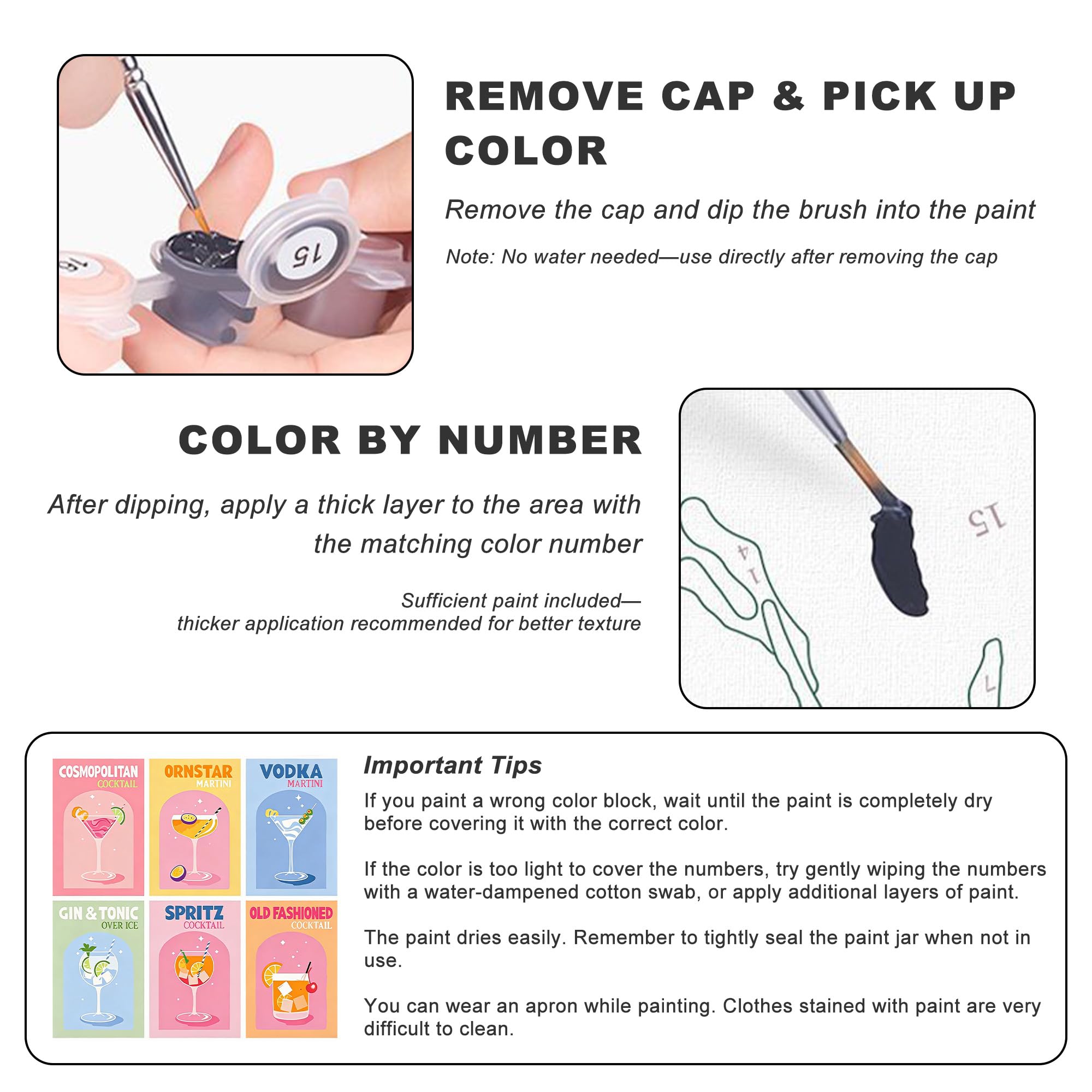 15

REMOVE CAP & PICK UP COLOR

Remove the cap and dip the brush into the paint

Note: No water needed—use directly after removing the cap

COLOR BY NUMBER

After dipping, apply a thick layer to the area with the matching color number

Sufficient paint included—
thicker application recommended for better texture

15

14

7

COSMOPOLITAN
COCKTAIL

ORNSTAR
MARTINI

VODKA
MARTINI

GIN & TONIC
OVER ICE

SPRITZ
COCKTAIL

OLD FASHIONED
COCKTAIL

Important Tips

If you paint a wrong color block, wait until the paint is completely dry before covering it with the correct color.

If the color is too light to cover the numbers, try gently wiping the numbers with a water-dampened cotton swab, or apply additional layers of paint.

The paint dries easily. Remember to tightly seal the paint jar when not in use.

You can wear an apron while painting. Clothes stained with paint are very difficult to clean.