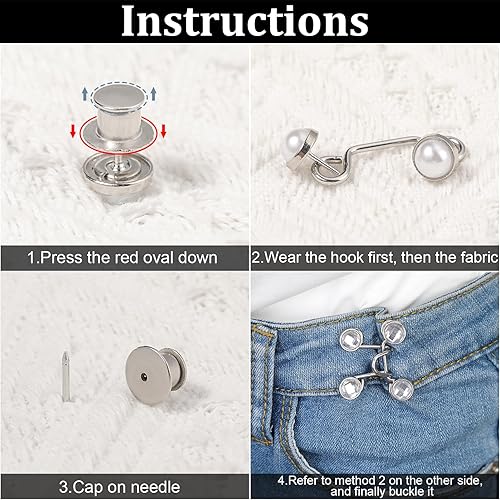 Instructions

1.Press the red oval down

2.Wear the hook first, then the fabric

3.Cap on needle

4.Refer to method 2 on the other side, and finally buckle it