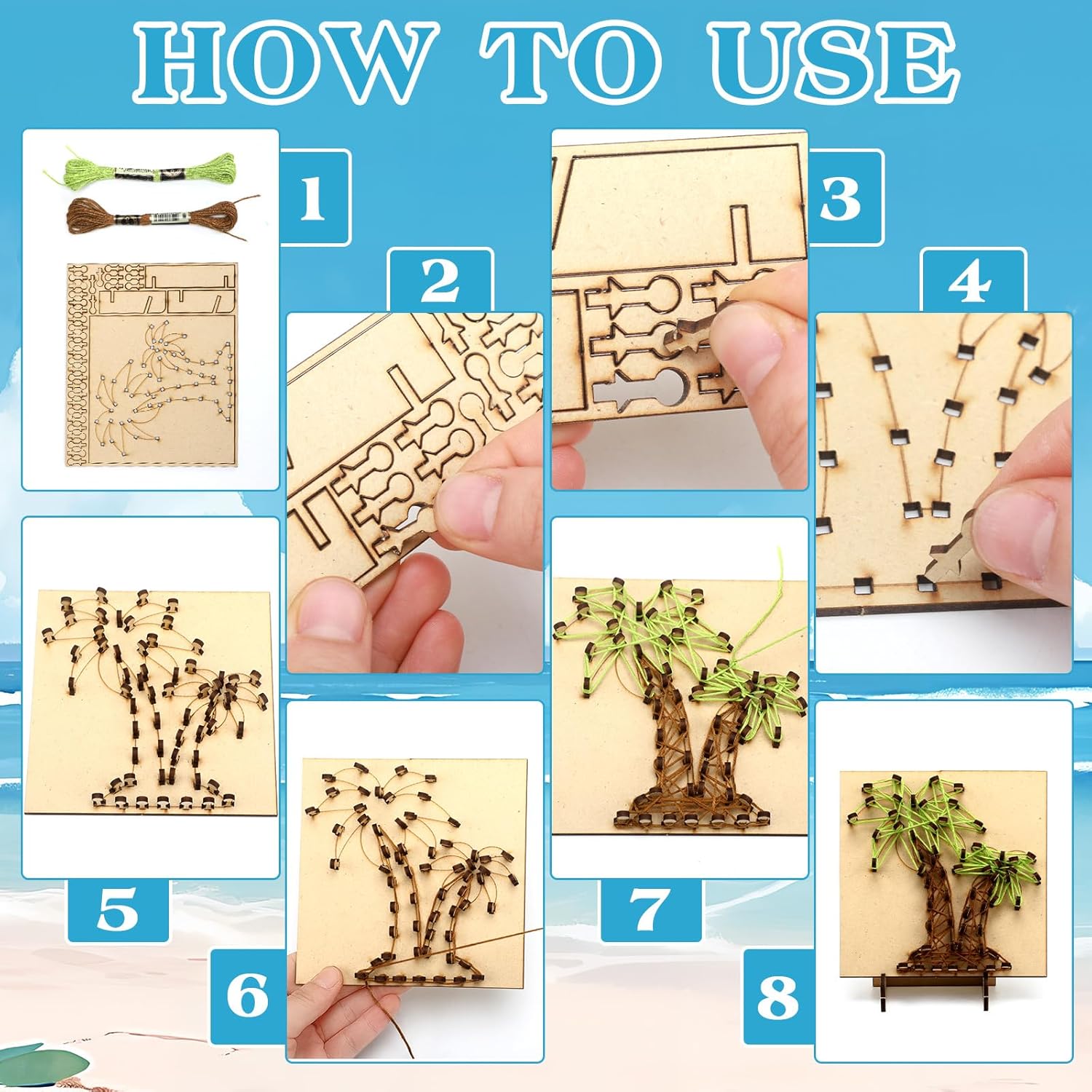 HOW TO USE

1

2

3

4

5

6

7

8