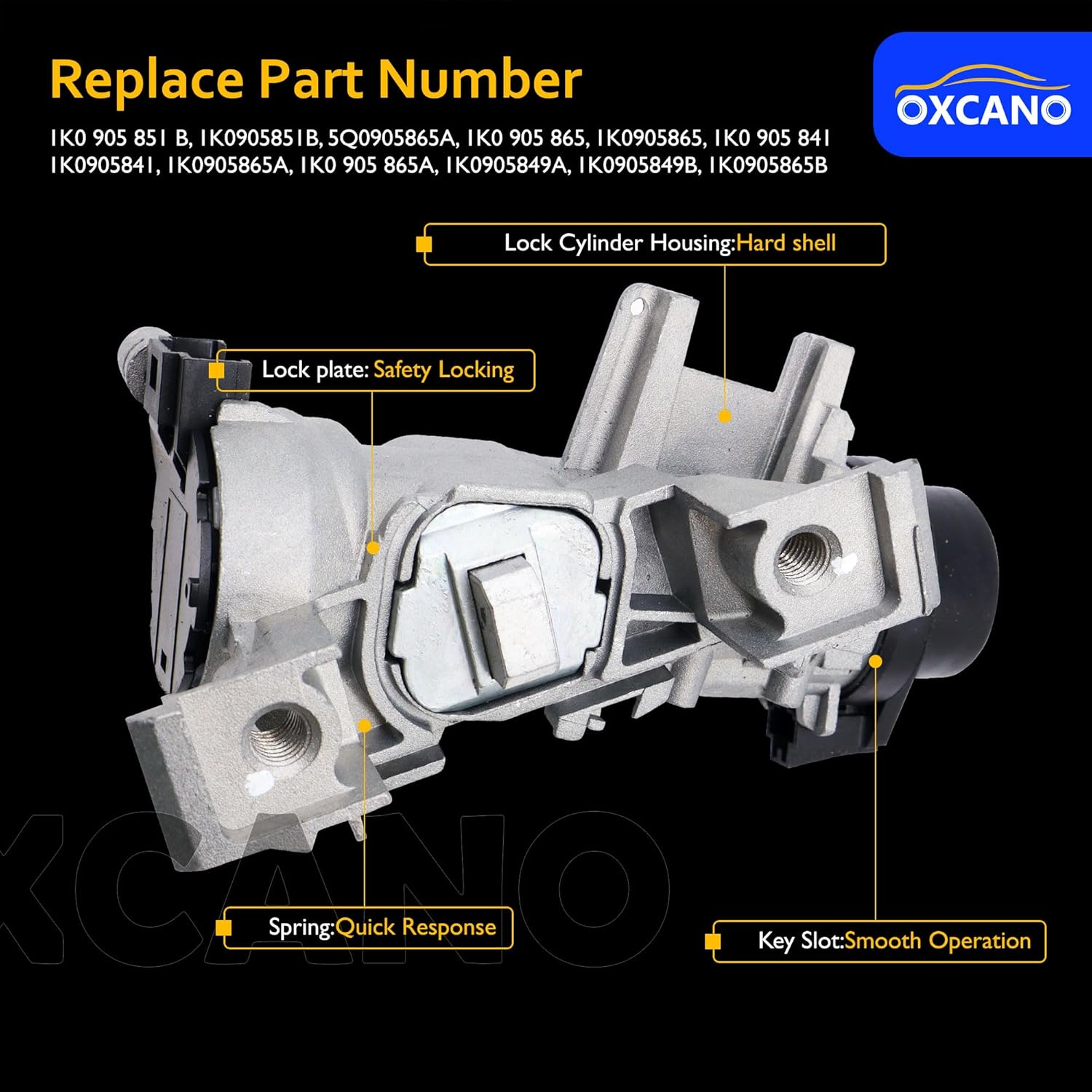 Replace Part Number

OXCANO

1K0 905 851 B, 1K0905851B, 5Q0905865A, 1K0 905 865, 1K0905865, 1K0 905 841 1K0905841, 1K0905865A, 1K0 905 865A, 1K0905849A, 1K0905849B, 1K0905865B

Lock Cylinder Housing:Hard shell

Lock plate: Safety Locking

Spring:Quick Response

Key Slot:Smooth Operation

XCANO